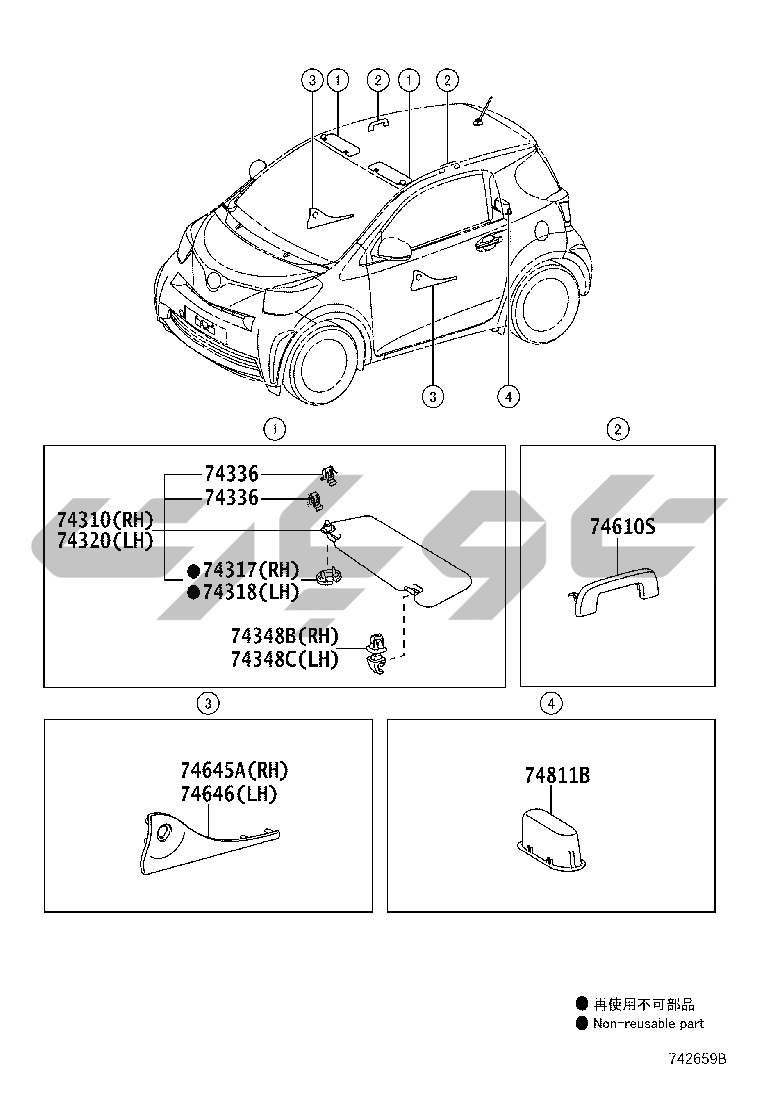 3 1 2 1 2

3 4

1

74336
74336
74310(RH)
74320(LH)
●74317(RH)
●74318(LH)
74348B(RH)
74348C(LH)

2

74610S

3

74645A(RH)
74646(LH)

4

74811B

● 再使用不可部品
● Non-reusable part

742659B