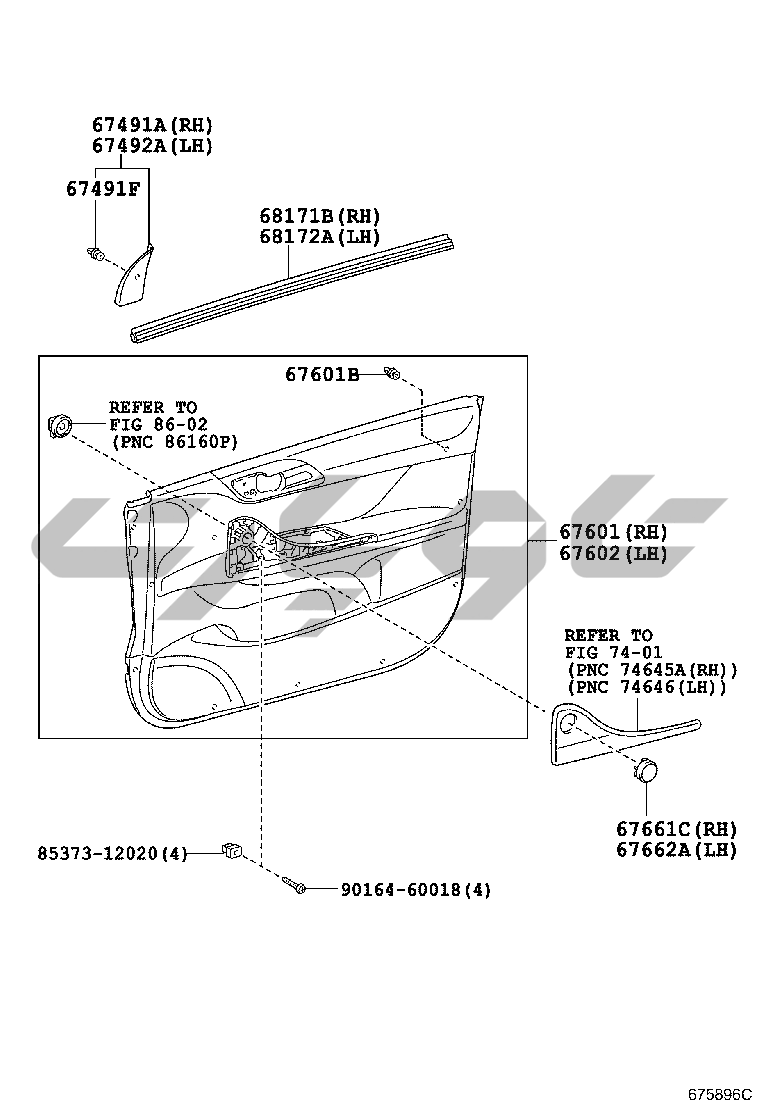 67491A(RH)
67492A(LH)

67491F

68171B(RH)
68172A(LH)

67601B

REFER TO
FIG 86-02
(PNC 86160P)

67601(RH)
67602(LH)

REFER TO
FIG 74-01
(PNC 74645A(RH))
(PNC 74646(LH))

67661C(RH)
67662A(LH)

85373-12020(4)

90164-60018(4)

675896C