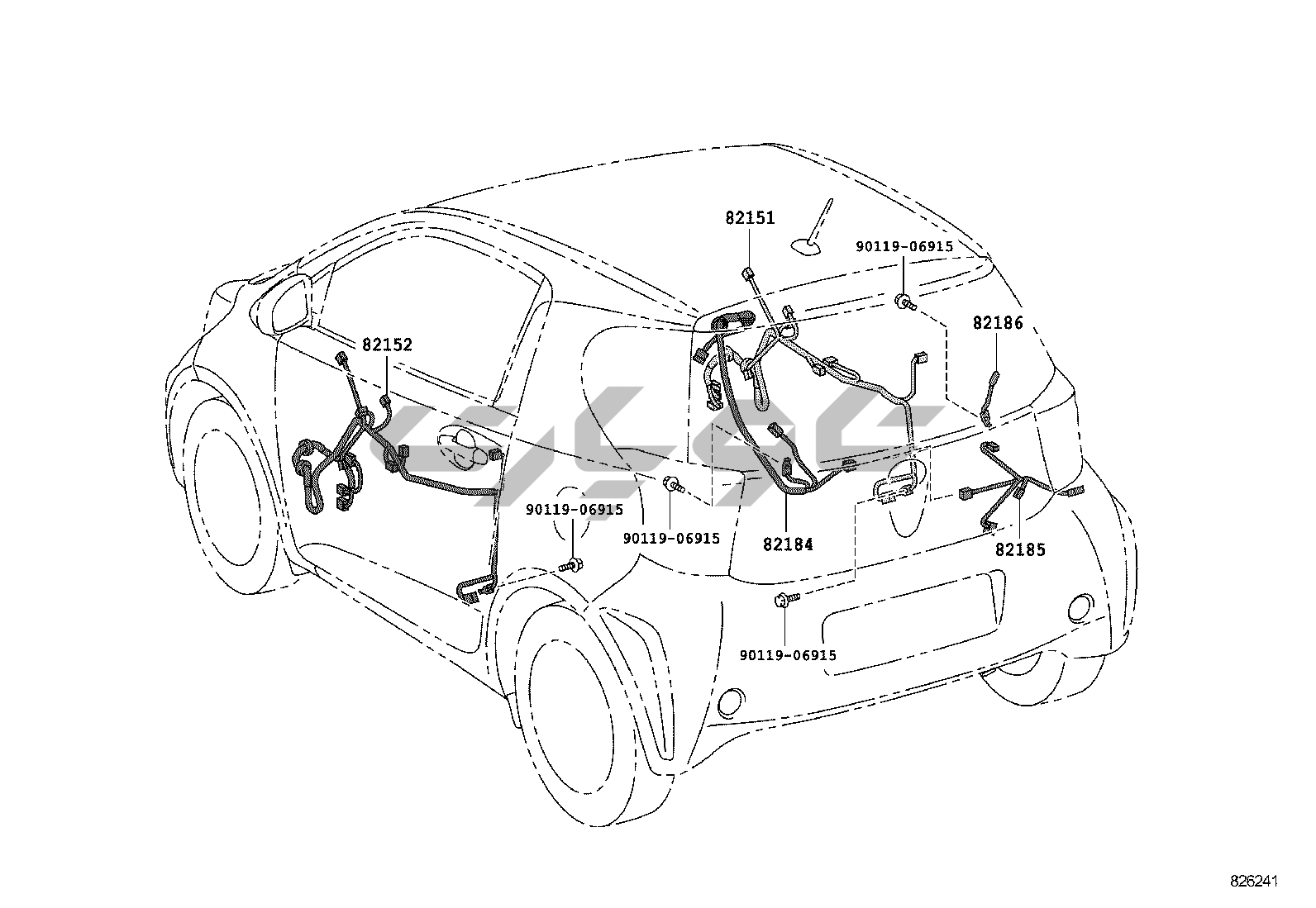 82151
90119-06915
82186
82152
90119-06915
90119-06915
82184
82185
90119-06915
826241