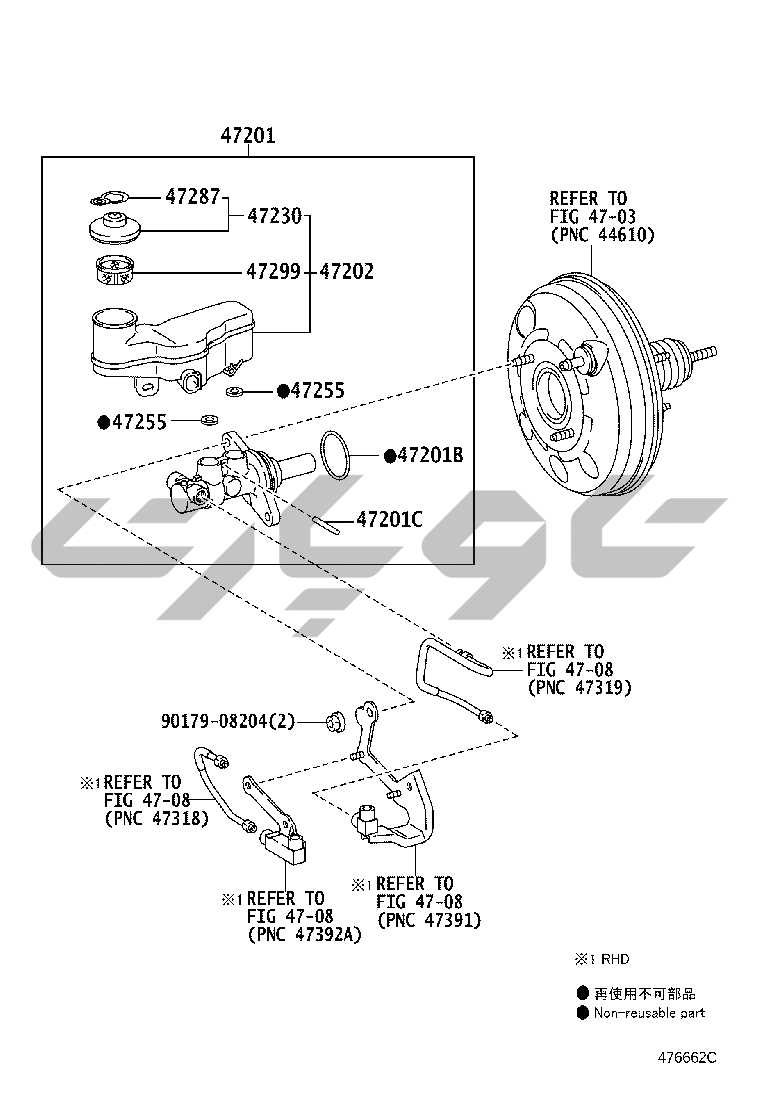 47201

47287
47230
47299
47202
●47255
●47255
●47201B
47201C

REFER TO
FIG 47-03
(PNC 44610)

※1 REFER TO
FIG 47-08
(PNC 47319)

90179-08204(2)

※1 REFER TO
FIG 47-08
(PNC 47318)

※1 REFER TO
FIG 47-08
(PNC 47392A)

※1 REFER TO
FIG 47-08
(PNC 47391)

※1 RHD

● 再使用不可部品
● Non-reusable part

476662C