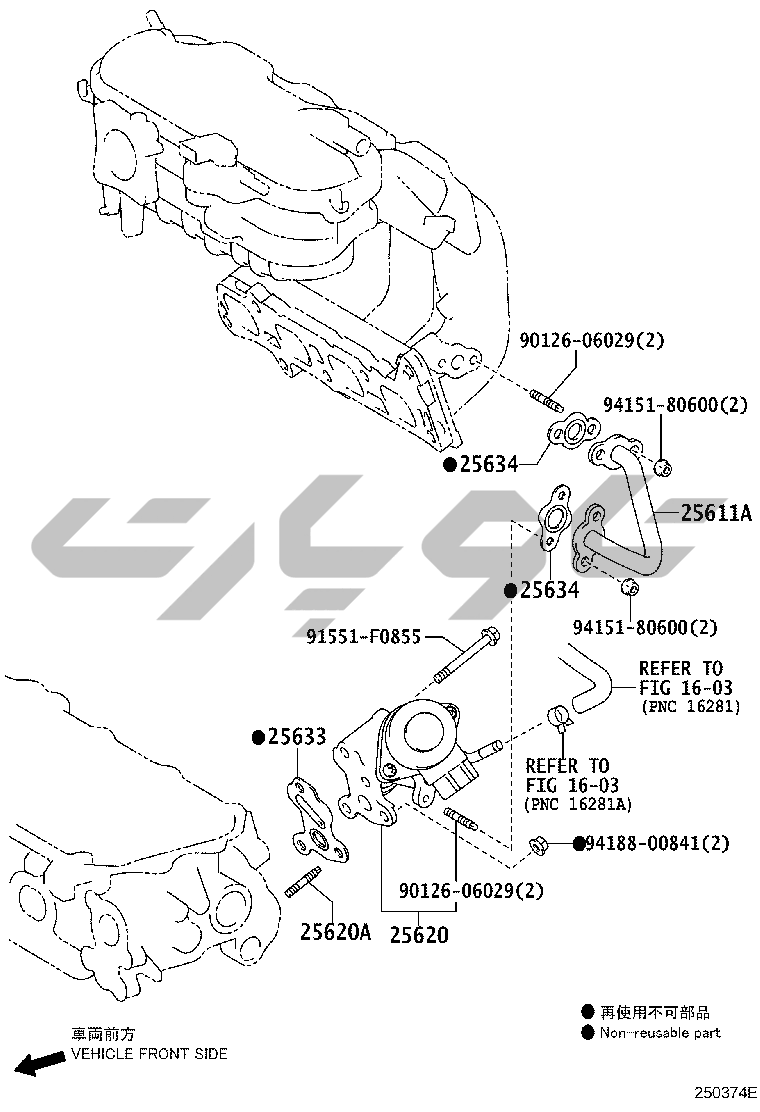 90126-06029(2)

94151-80600(2)

●25634

25611A

●25634

94151-80600(2)

91551-F0855

REFER TO FIG 16-03 (PNC 16281)

●25633

REFER TO FIG 16-03 (PNC 16281A)

●94188-00841(2)

90126-06029(2)

25620A

25620

● 再使用不可部品
● Non-reusable part

車両前方
VEHICLE FRONT SIDE

250374E