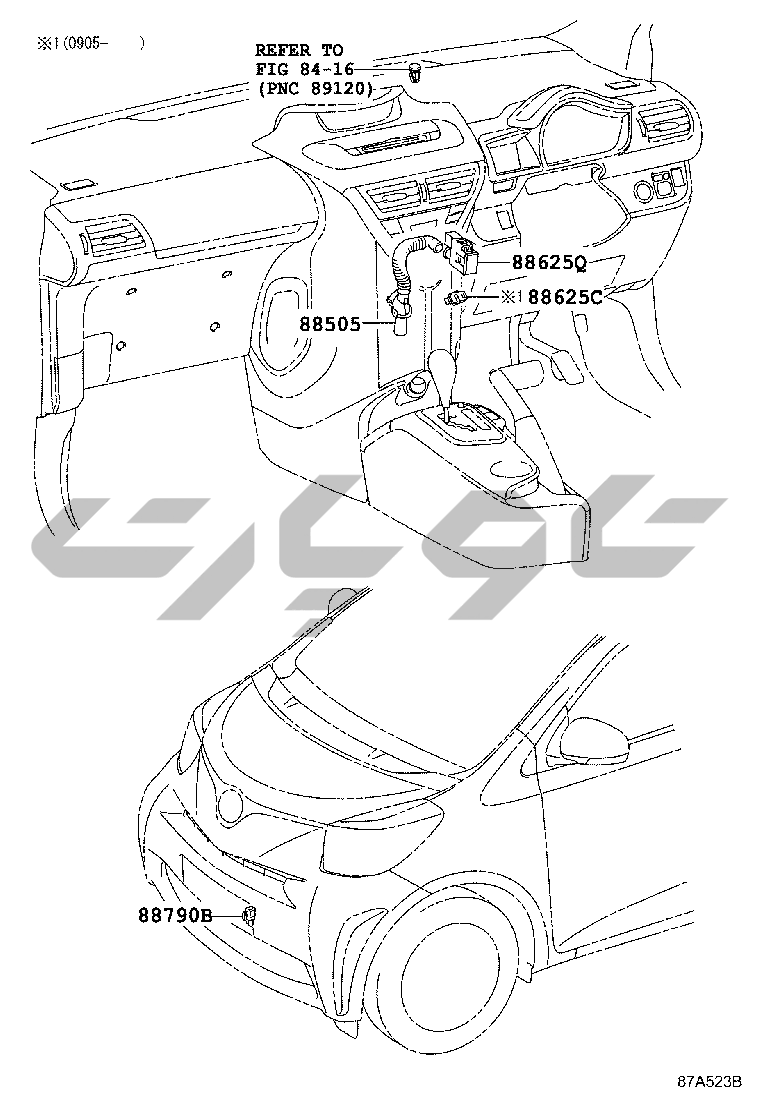 ※1(0905- )

REFER TO
FIG 84-16
(PNC 89120)

88625Q
※1 88625C
88505

88790B

87A523B