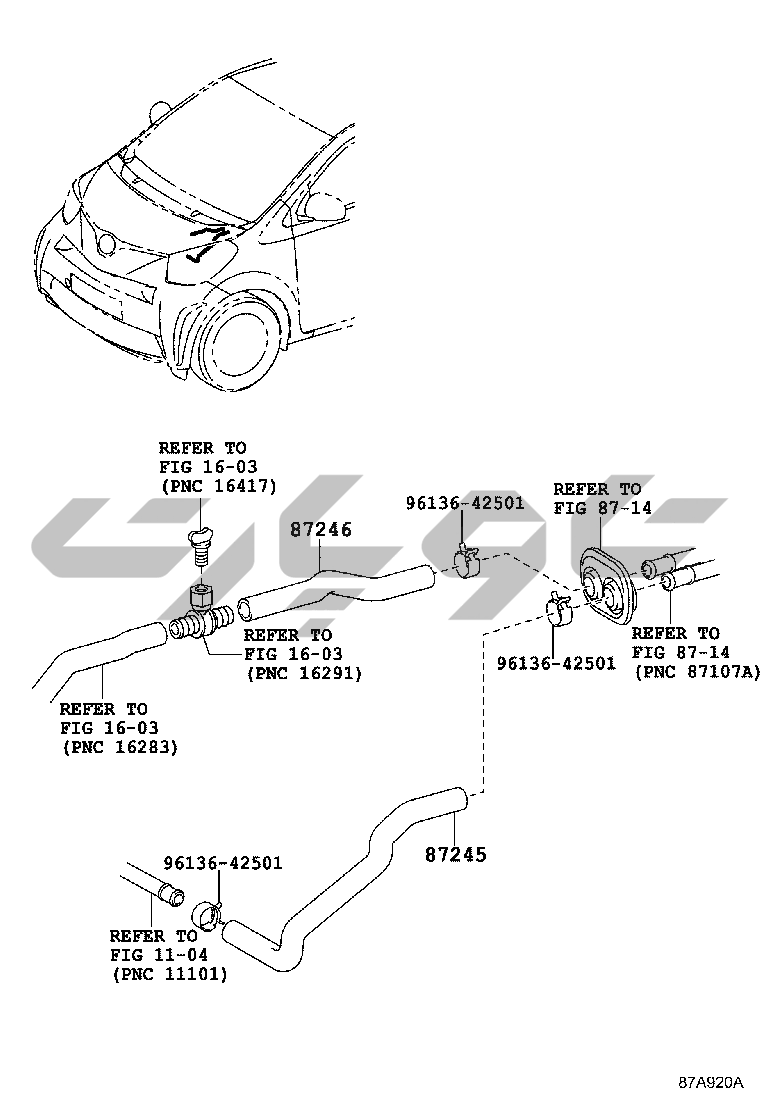 REFER TO
FIG 16-03
(PNC 16417)

87246

96136-42501

REFER TO
FIG 87-14

REFER TO
FIG 16-03
(PNC 16291)

96136-42501

REFER TO
FIG 87-14
(PNC 87107A)

REFER TO
FIG 16-03
(PNC 16283)

87245

96136-42501

REFER TO
FIG 11-04
(PNC 11101)

87A920A