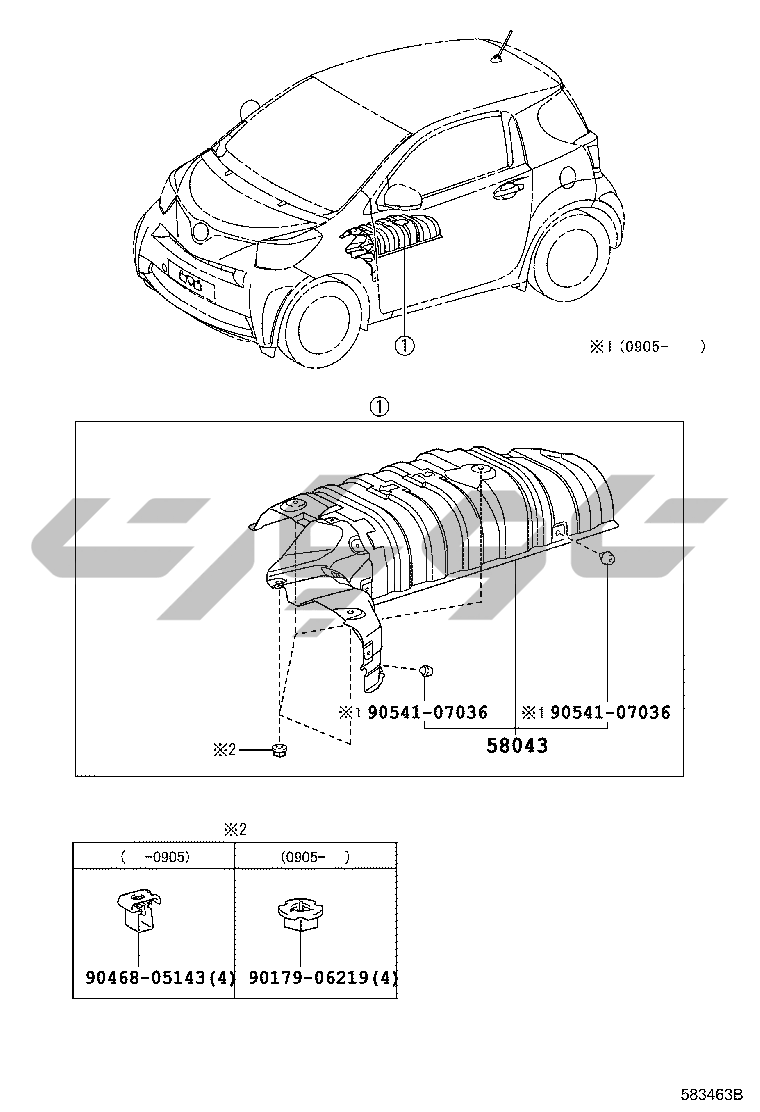 ①

※1 (0905- )

①

※1 90541-07036

※1 90541-07036

58043

※2

※2

| ( -0905) | (0905- ) |
|---|---|
| 90468-05143(4) | 90179-06219(4) |

583463B