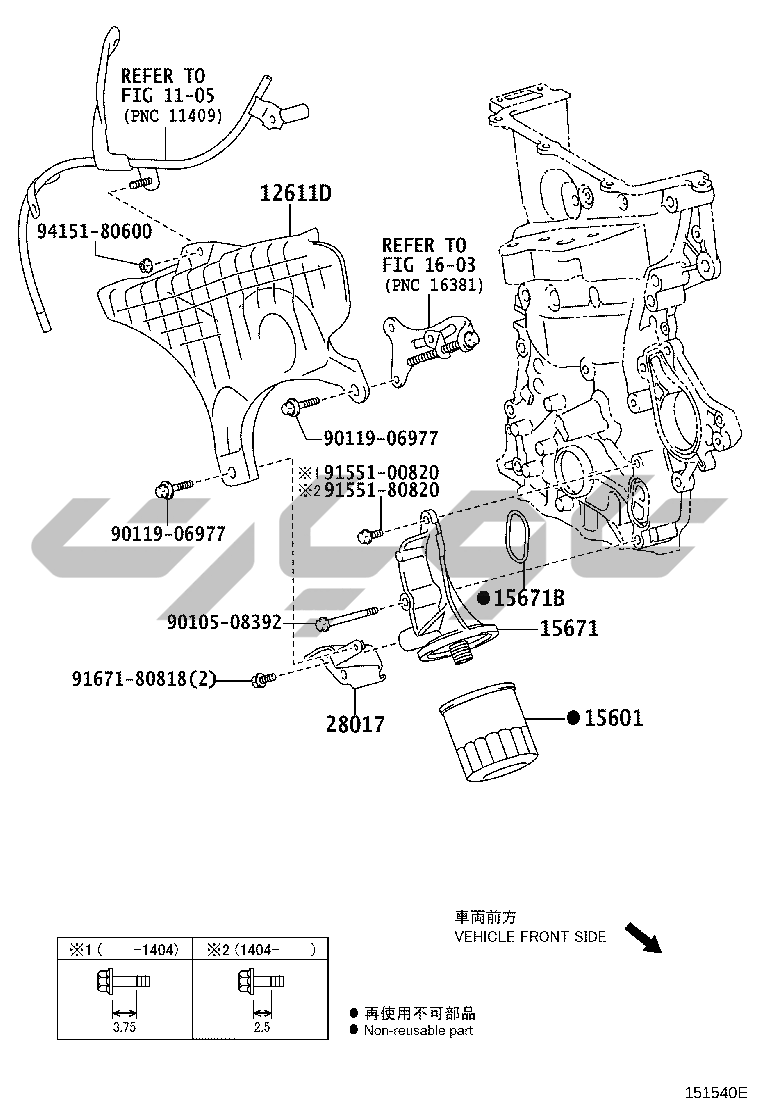 REFER TO
FIG 11-05
(PNC 11409)

12611D

94151-80600

REFER TO
FIG 16-03
(PNC 16381)

90119-06977

※1 91551-00820
※2 91551-80820

90119-06977

● 15671B

90105-08392

15671

91671-80818(2)

28017

● 15601

車両前方
VEHICLE FRONT SIDE

| ※1 ( -1404) | ※2 (1404- ) |
|---|---|
| 3.75 | 2.5 |

● 再使用不可部品
● Non-reusable part

151540E