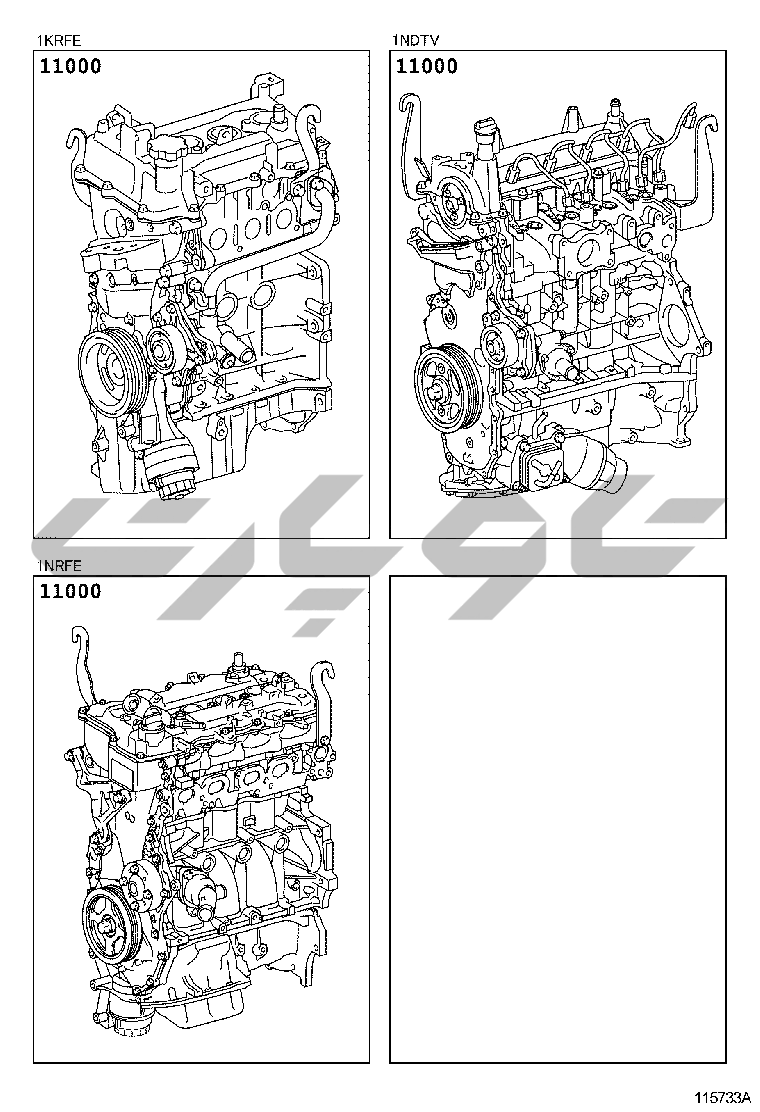 1KRFE
11000

1NDTV
11000

1NRFE
11000

115733A