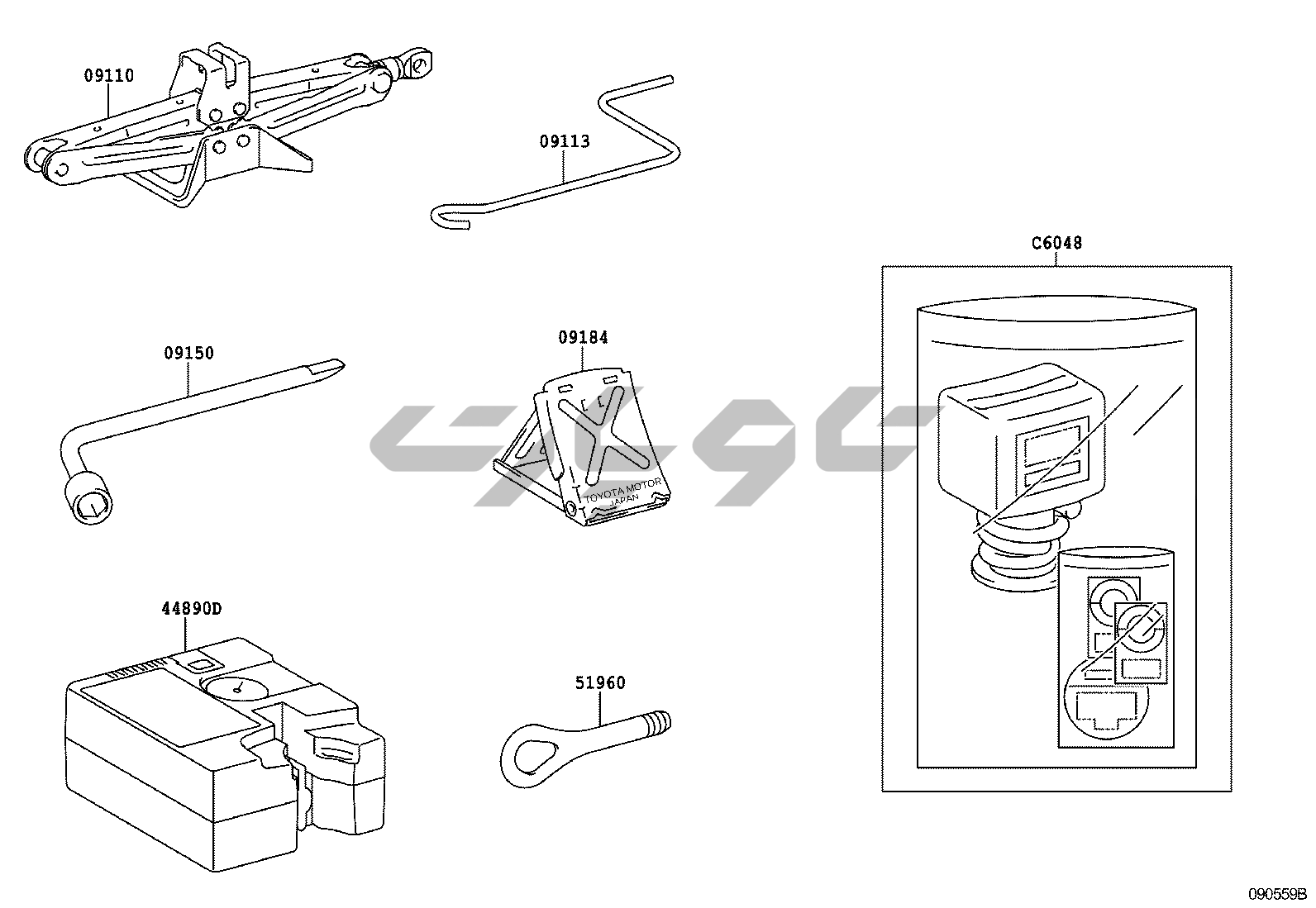 09110

09113

C6048

09150

09184

TOYOTA MOTOR
JAPAN

44890D

51960

090559B