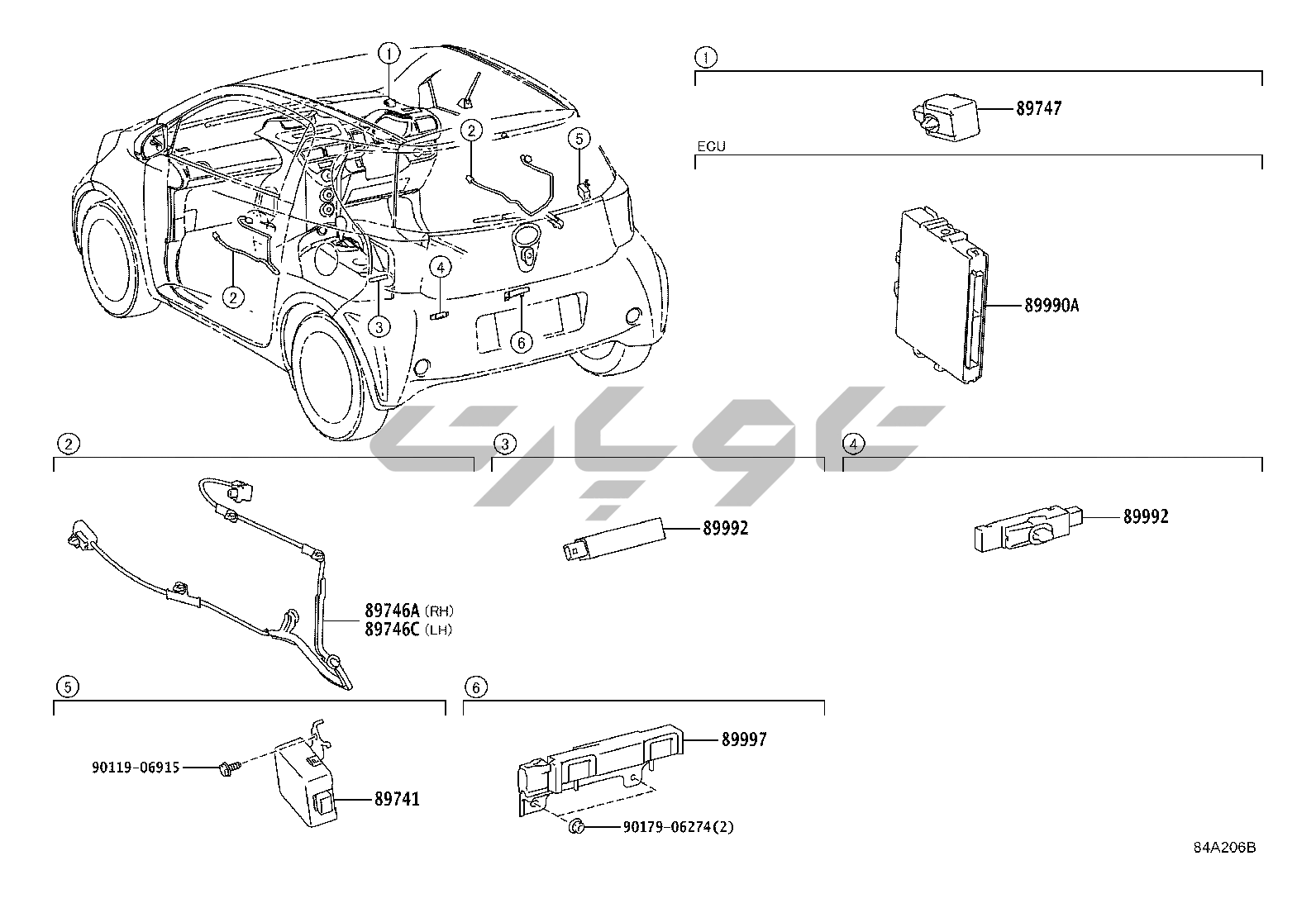 1
2
5
2
4
3
6

1
89747

ECU
89990A

2
89746A (RH)
89746C (LH)

3
89992

4
89992

5
90119-06915
89741

6
89997
90179-06274(2)

84A206B