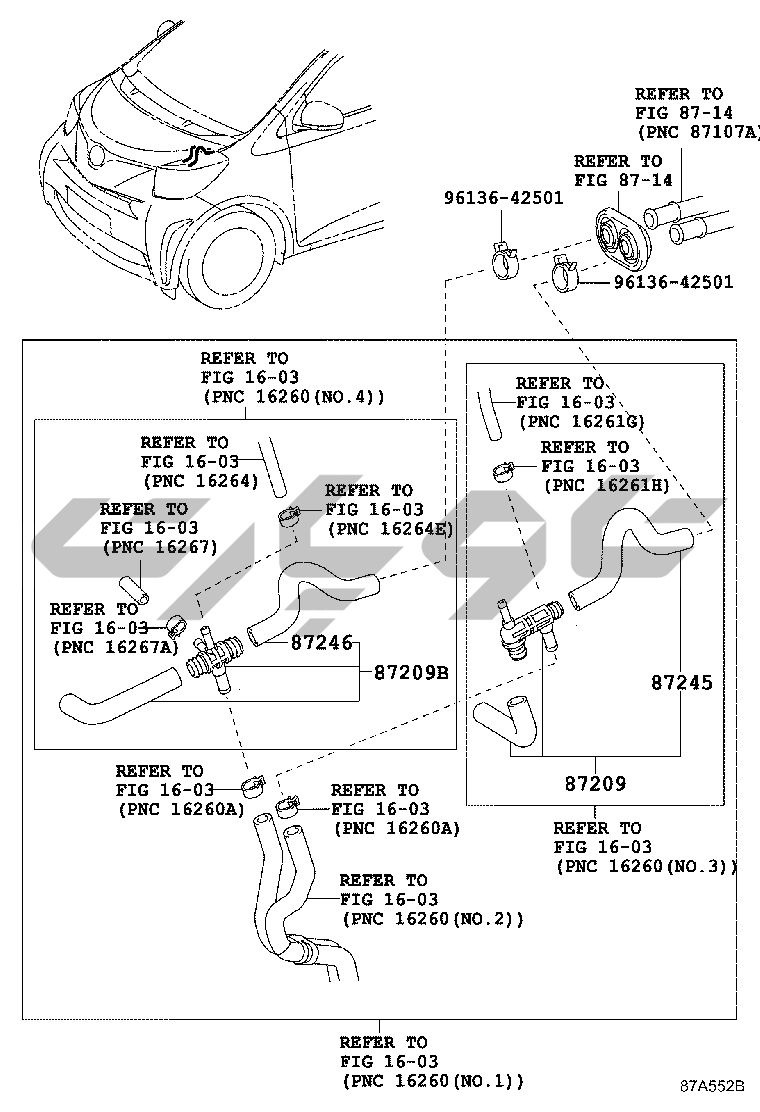 REFER TO
FIG 87-14
(PNC 87107A)

REFER TO
FIG 87-14

96136-42501

96136-42501

REFER TO
FIG 16-03
(PNC 16260(NO.4))

REFER TO
FIG 16-03
(PNC 16264)

REFER TO
FIG 16-03
(PNC 16264E)

REFER TO
FIG 16-03
(PNC 16267)

REFER TO
FIG 16-03
(PNC 16267A)

87246

87209B

REFER TO
FIG 16-03
(PNC 16261G)

REFER TO
FIG 16-03
(PNC 16261H)

87245

87209

REFER TO
FIG 16-03
(PNC 16260A)

REFER TO
FIG 16-03
(PNC 16260A)

REFER TO
FIG 16-03
(PNC 16260(NO.3))

REFER TO
FIG 16-03
(PNC 16260(NO.2))

REFER TO
FIG 16-03
(PNC 16260(NO.1))

87A552B