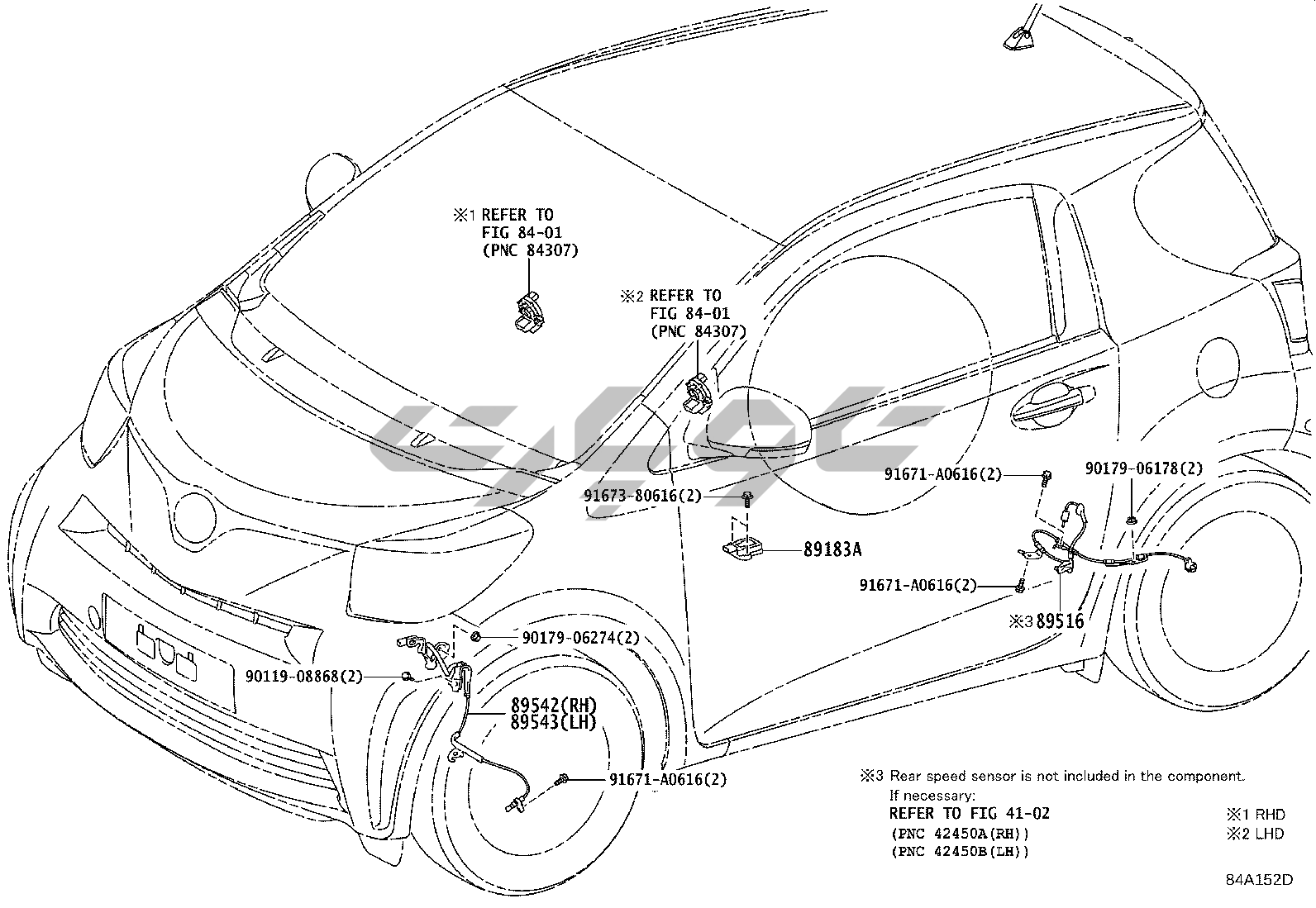 ※1 REFER TO FIG 84-01 (PNC 84307)

※2 REFER TO FIG 84-01 (PNC 84307)

91673-80616(2)

89183A

91671-A0616(2)

90179-06178(2)

91671-A0616(2)

※3 89516

90179-06274(2)

90119-08868(2)

89542(RH)
89543(LH)

91671-A0616(2)

※3 Rear speed sensor is not included in the component.
If necessary:
REFER TO FIG 41-02
(PNC 42450A(RH))
(PNC 42450B(LH))

※1 RHD
※2 LHD

84A152D