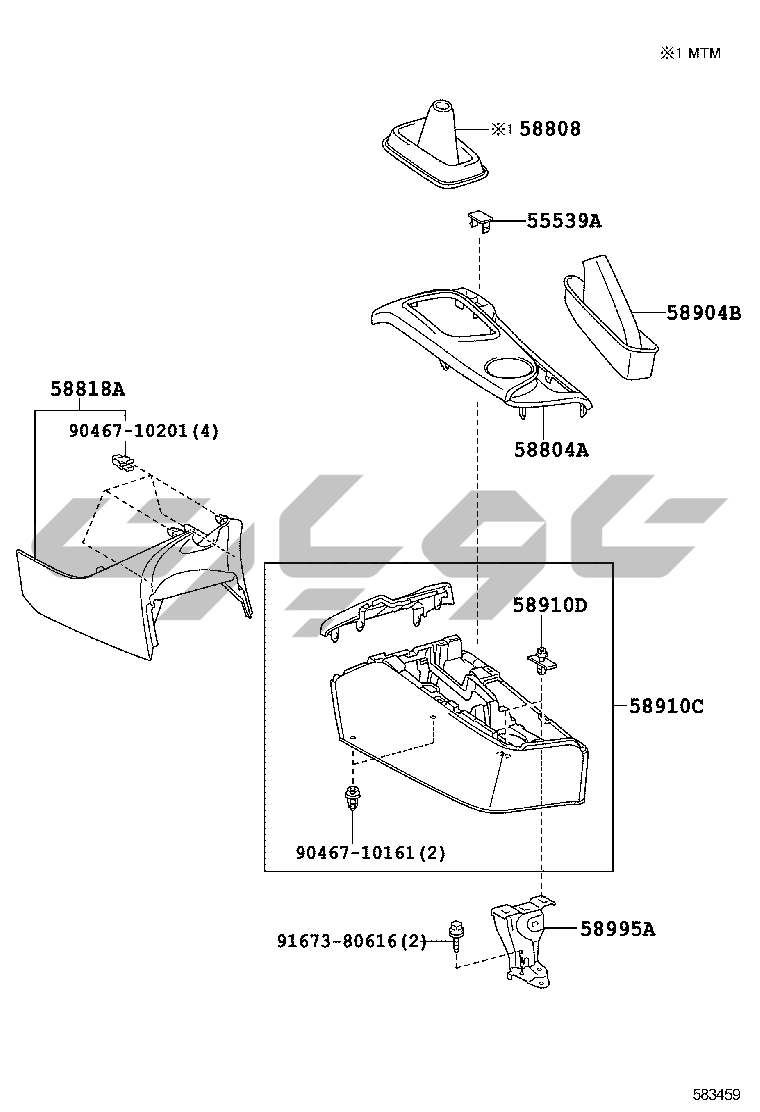 ※1 MTM

※1 58808

55539A

58904B

58818A

90467-10201(4)

58804A

58910D

58910C

90467-10161(2)

91673-80616(2)

58995A

583459