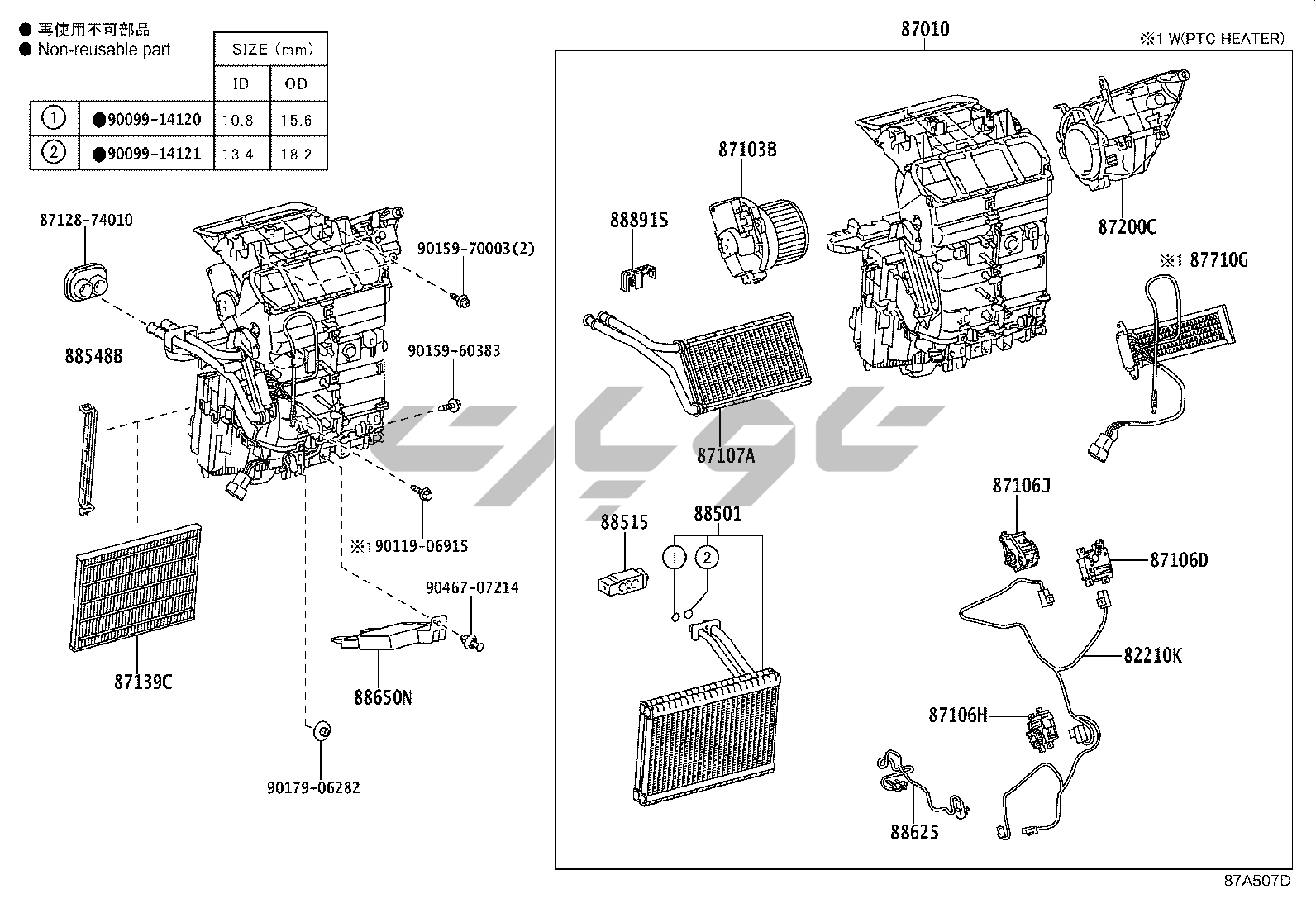 ● 再使用不可部品
● Non-reusable part

| | | SIZE (mm) | |
|---|---|---|---|
| | | ID | OD |
| ① | ●90099-14120 | 10.8 | 15.6 |
| ② | ●90099-14121 | 13.4 | 18.2 |

87128-74010
90159-70003(2)
88548B
90159-60383
※1 90119-06915
90467-07214
87139C
88650N
90179-06282

87010
※1 W(PTC HEATER)
87103B
88891S
87200C
※1 87710G
87107A
87106J
88515
88501
①
②
87106D
82210K
87106H
88625

87A507D