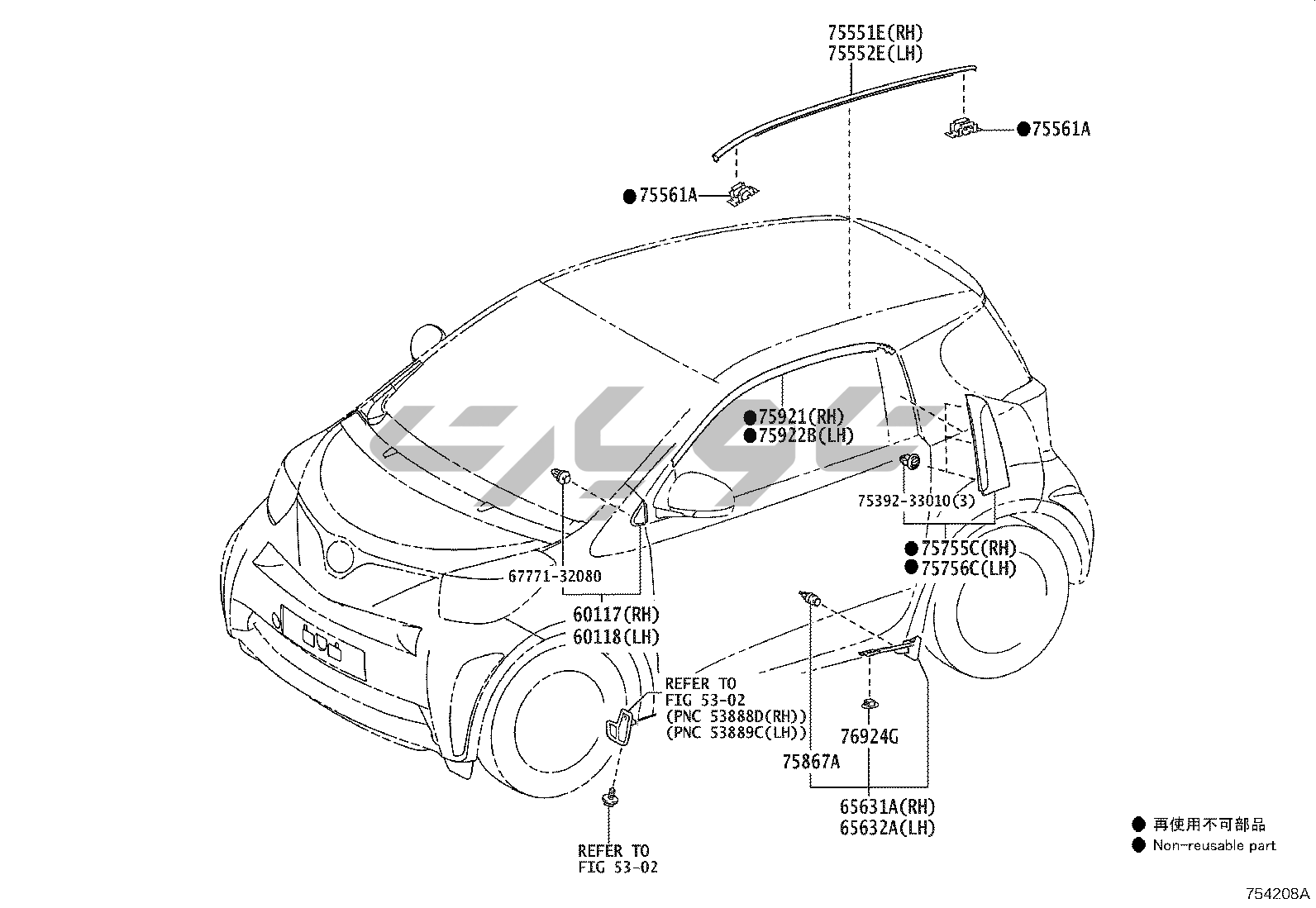 75551E(RH)
75552E(LH)

●75561A

●75561A

●75921(RH)
●75922B(LH)

75392-33010(3)

●75755C(RH)
●75756C(LH)

67771-32080

60117(RH)
60118(LH)

REFER TO
FIG 53-02
(PNC 53888D(RH))
(PNC 53889C(LH))

76924G

75867A

65631A(RH)
65632A(LH)

REFER TO
FIG 53-02

● 再使用不可部品
● Non-reusable part

754208A