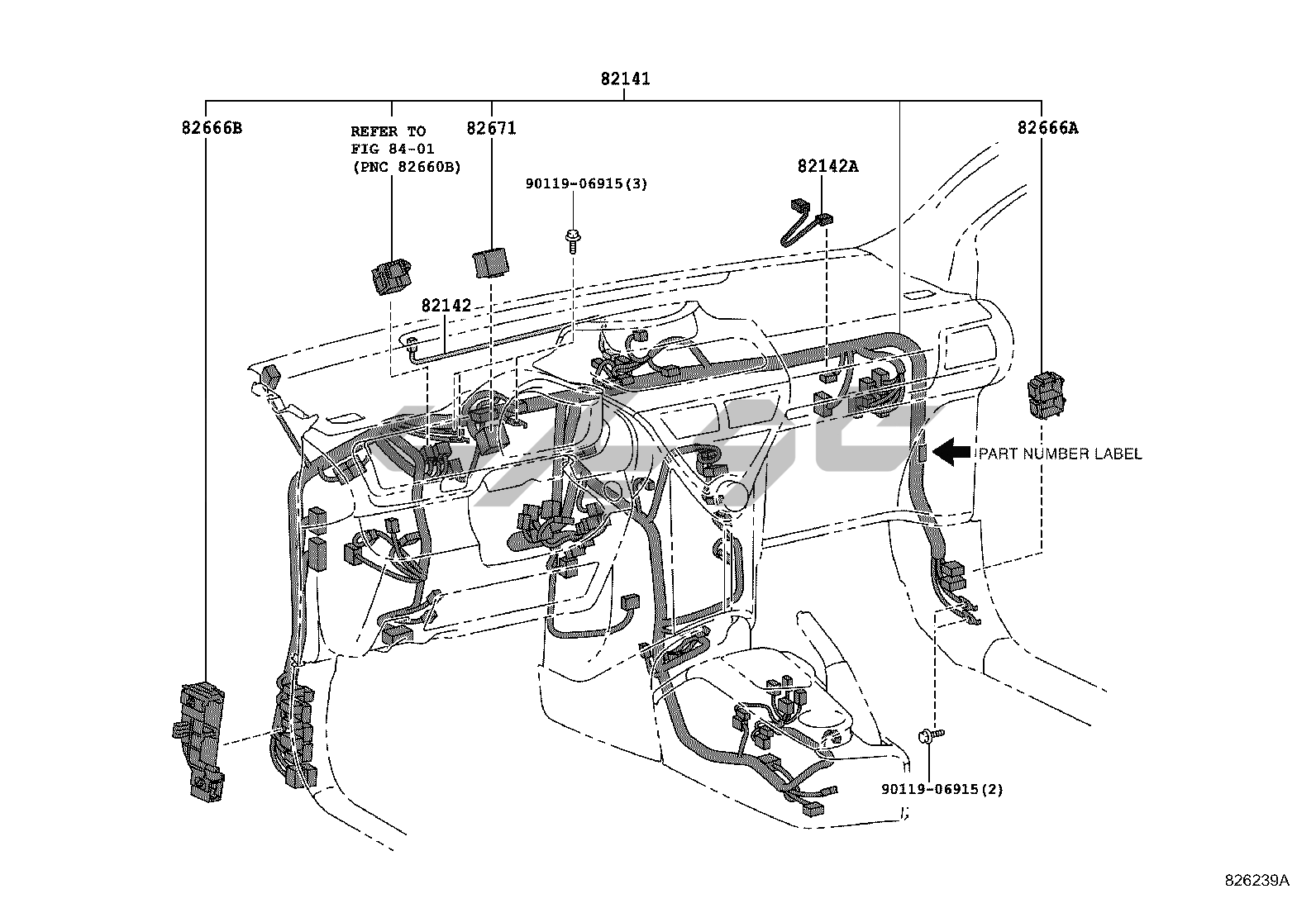 82141

82666B

REFER TO
FIG 84-01
(PNC 82660B)

82671

82666A

90119-06915(3)

82142A

82142

PART NUMBER LABEL

90119-06915(2)

826239A