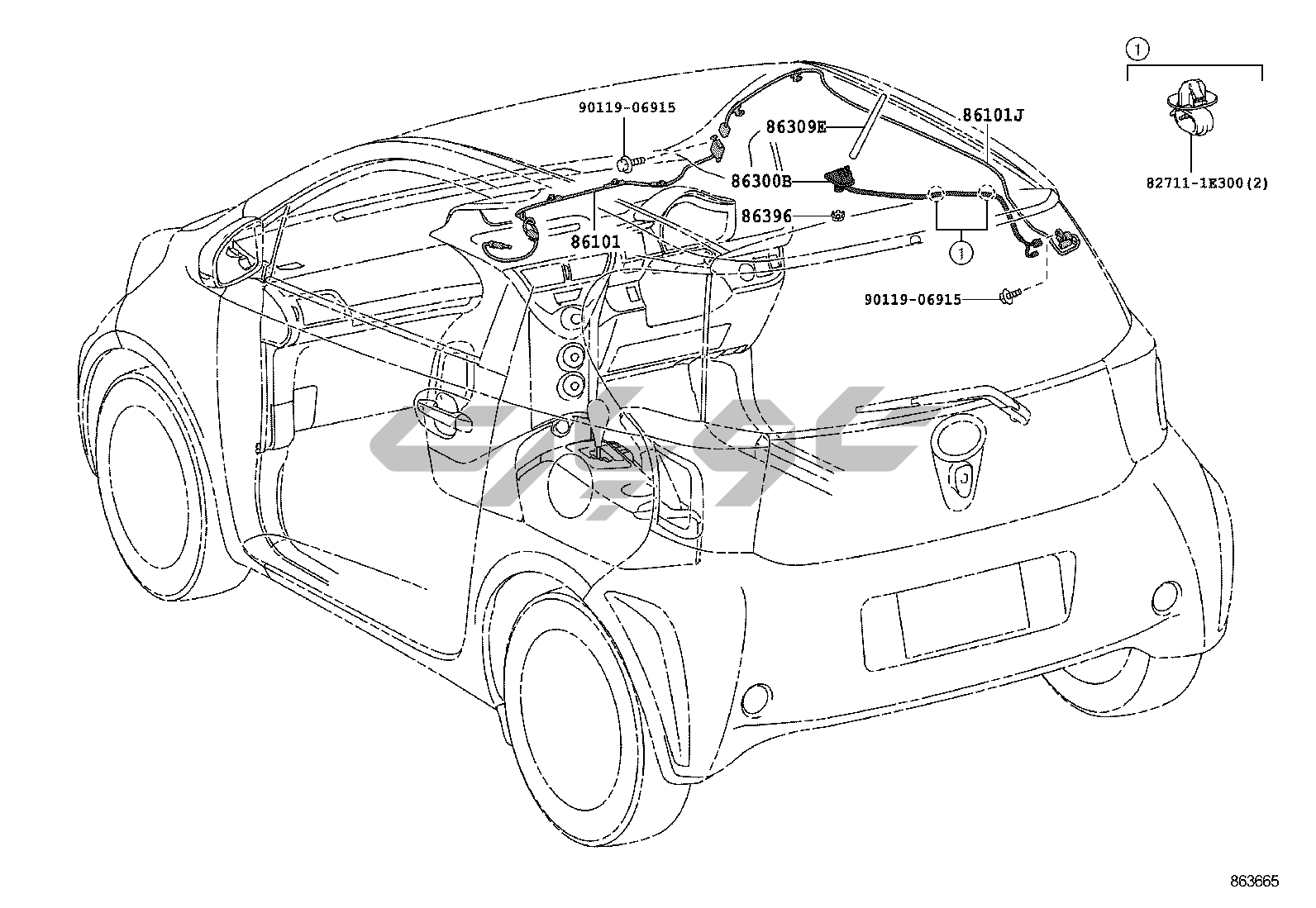 ①
82711-1E300(2)
90119-06915
86309E
86101J
86300B
86396
86101
①
90119-06915
863665