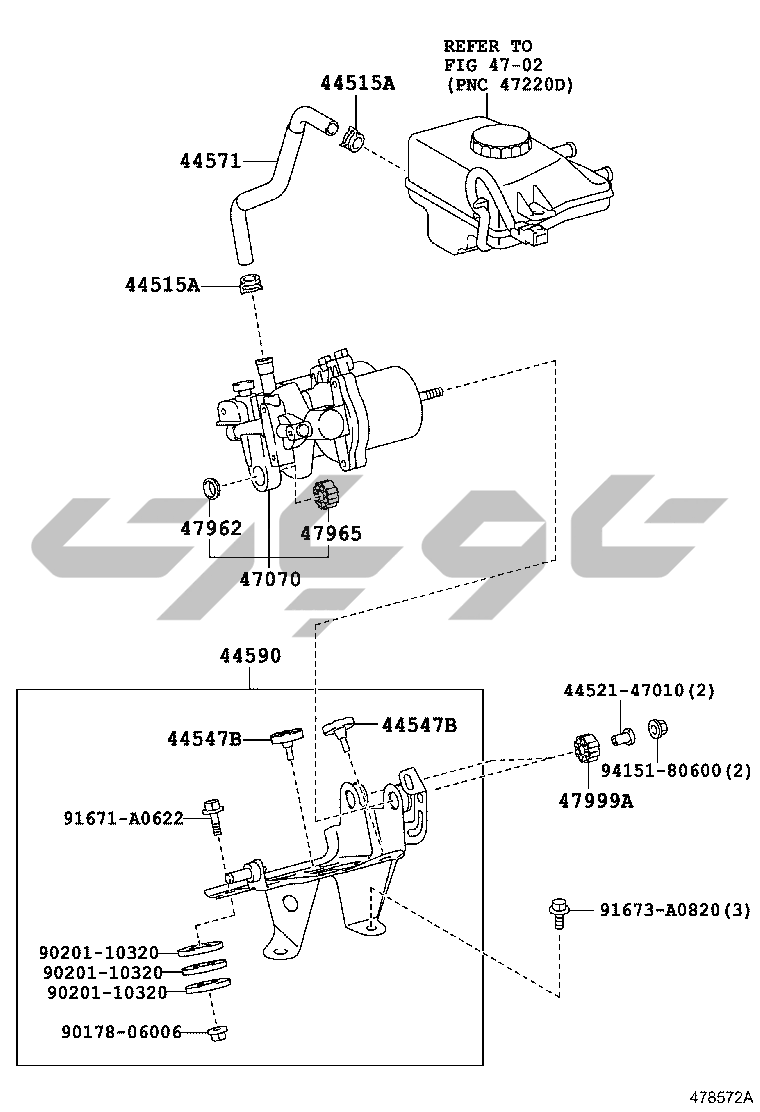 REFER TO
FIG 47-02
(PNC 47220D)

44515A

44571

44515A

47962

47965

47070

44590

44521-47010(2)

44547B

44547B

94151-80600(2)

47999A

91671-A0622

91673-A0820(3)

90201-10320

90201-10320

90201-10320

90178-06006

478572A