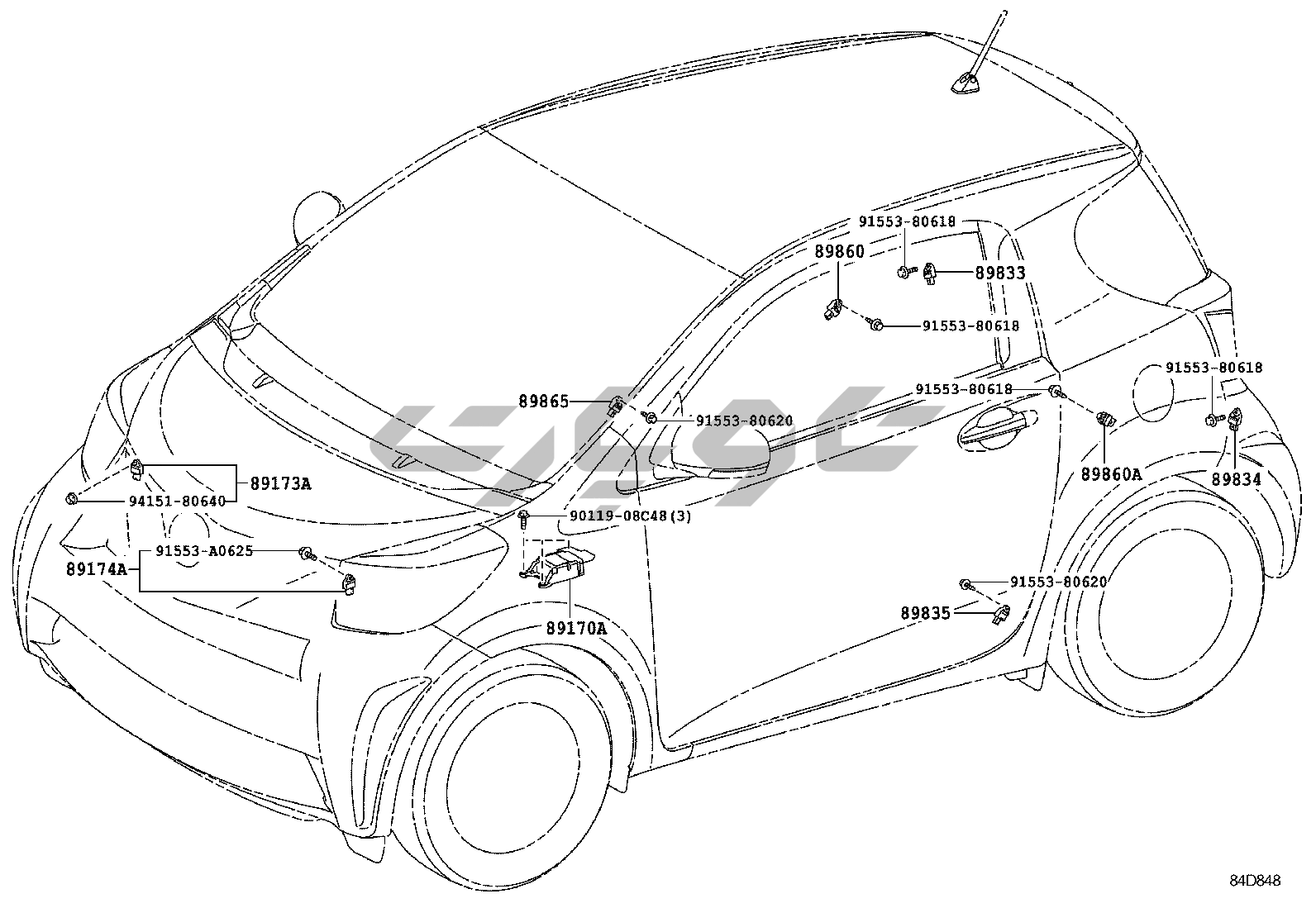 91553-80618
89860
89833
91553-80618
91553-80618
91553-80618
89865
91553-80620
89860A
89834
89173A
94151-80640
90119-08C48(3)
91553-A0625
89174A
91553-80620
89835
89170A
84D848