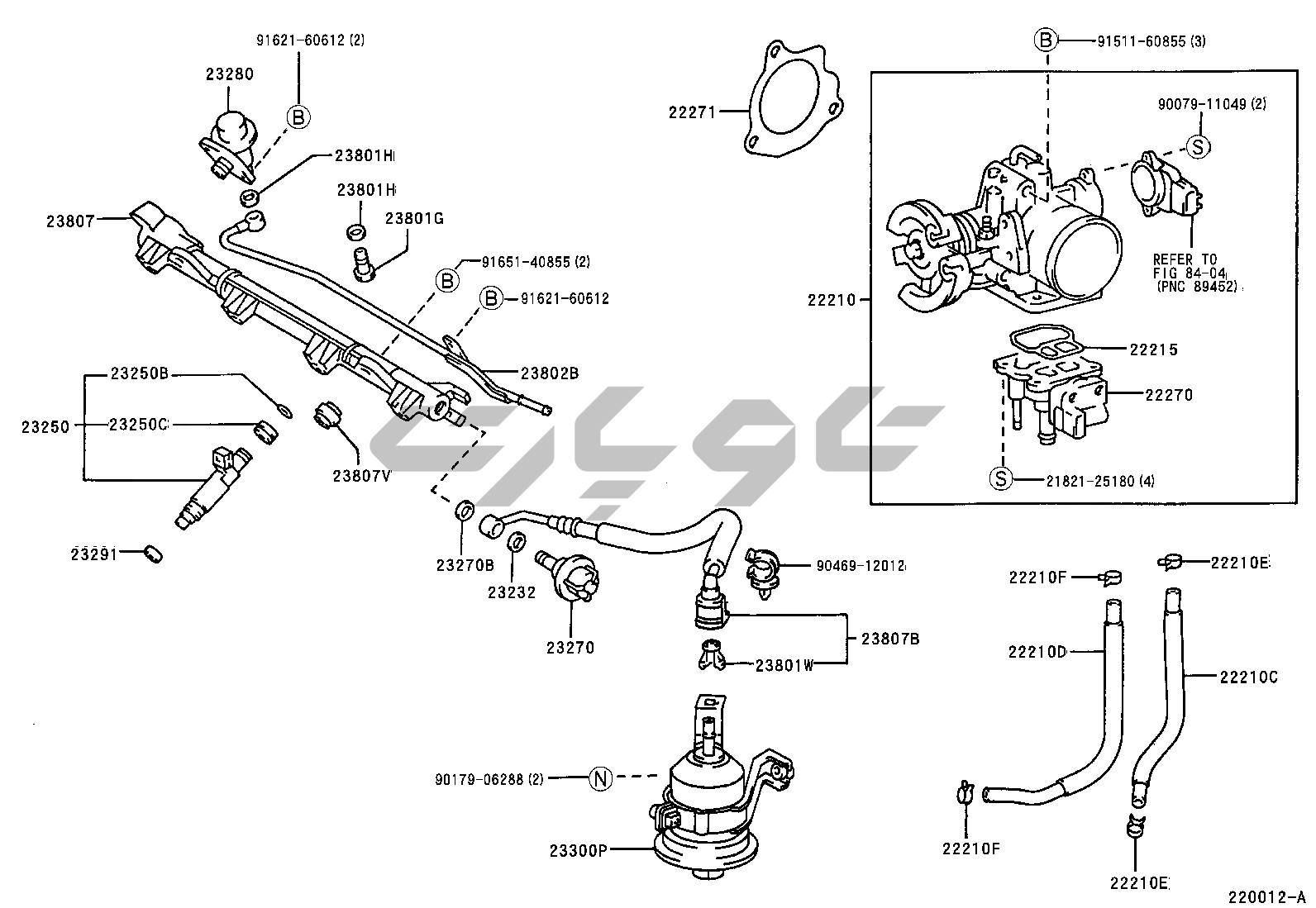 91621-60612 (2)
23280
B
23801H
23801H
23801G
23807
B 91651-40855 (2)
B 91621-60612
23802B
23250B
23250
23250C
23807V
23291
23270B
23232
23270
90469-12012
23807B
23801W
90179-06288 (2)
N
23300P
22271
B 91511-60855 (3)
90079-11049 (2)
S
REFER TO FIG 84-04 (PNC 89452)
22210
22215
22270
S 21821-25180 (4)
22210F
22210E
22210D
22210C
22210F
22210E
220012-A