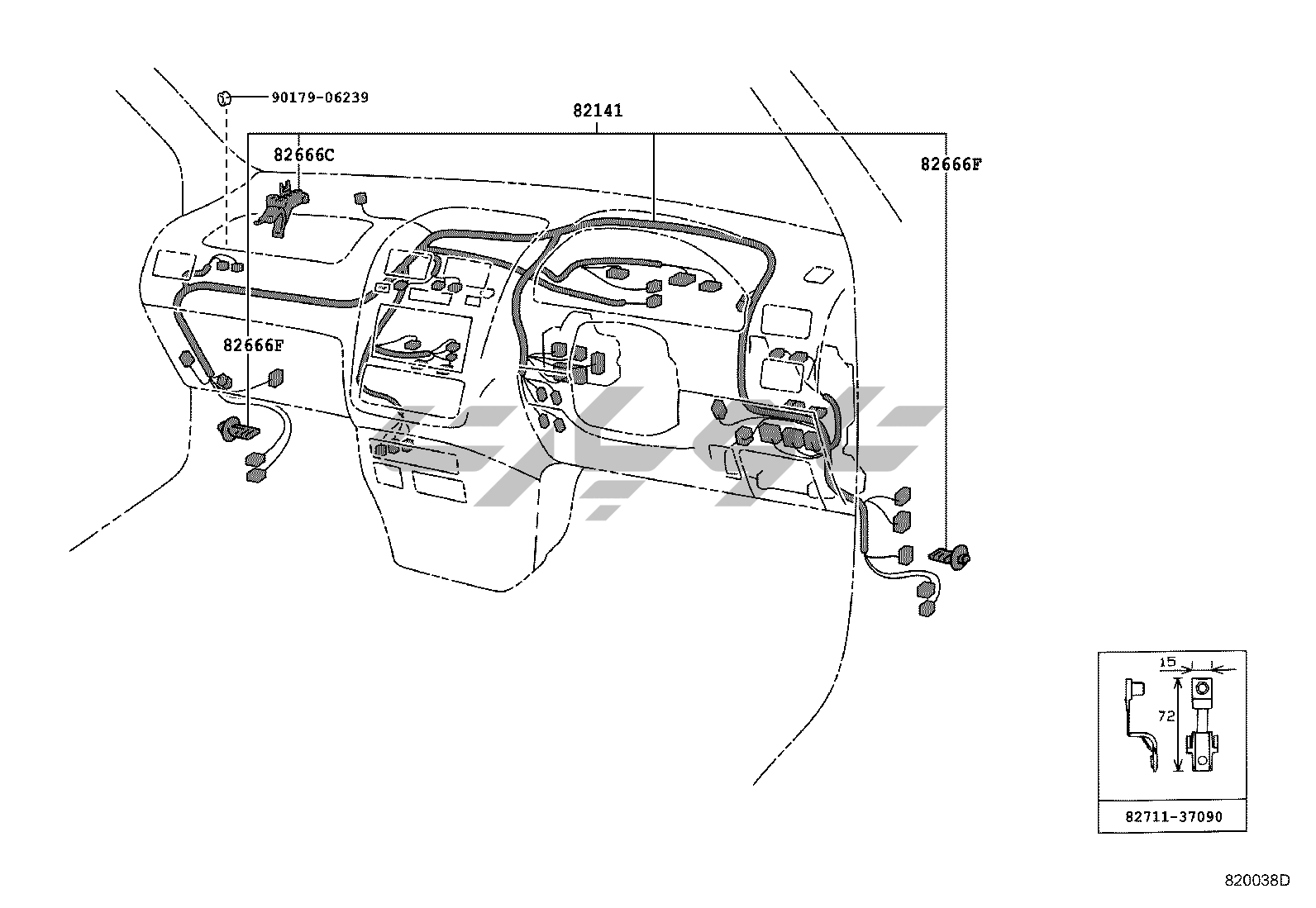 90179-06239

82141

82666C

82666F

82666F

15

72

82711-37090

820038D