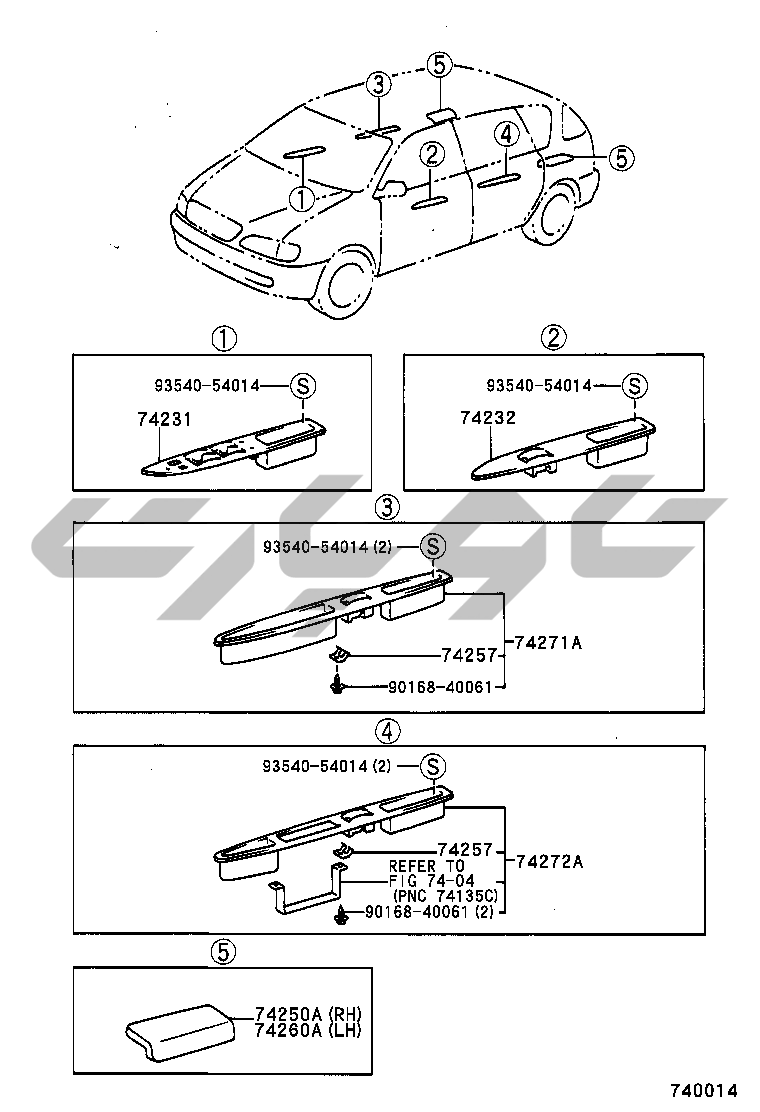 3
5
4
2
5
1

1
93540-54014
S
74231

2
93540-54014
S
74232

3
93540-54014 (2)
S
74257
74271A
90168-40061

4
93540-54014 (2)
S
74257
74272A
REFER TO FIG 74-04 (PNC 74135C)
90168-40061 (2)

5
74250A (RH)
74260A (LH)

740014