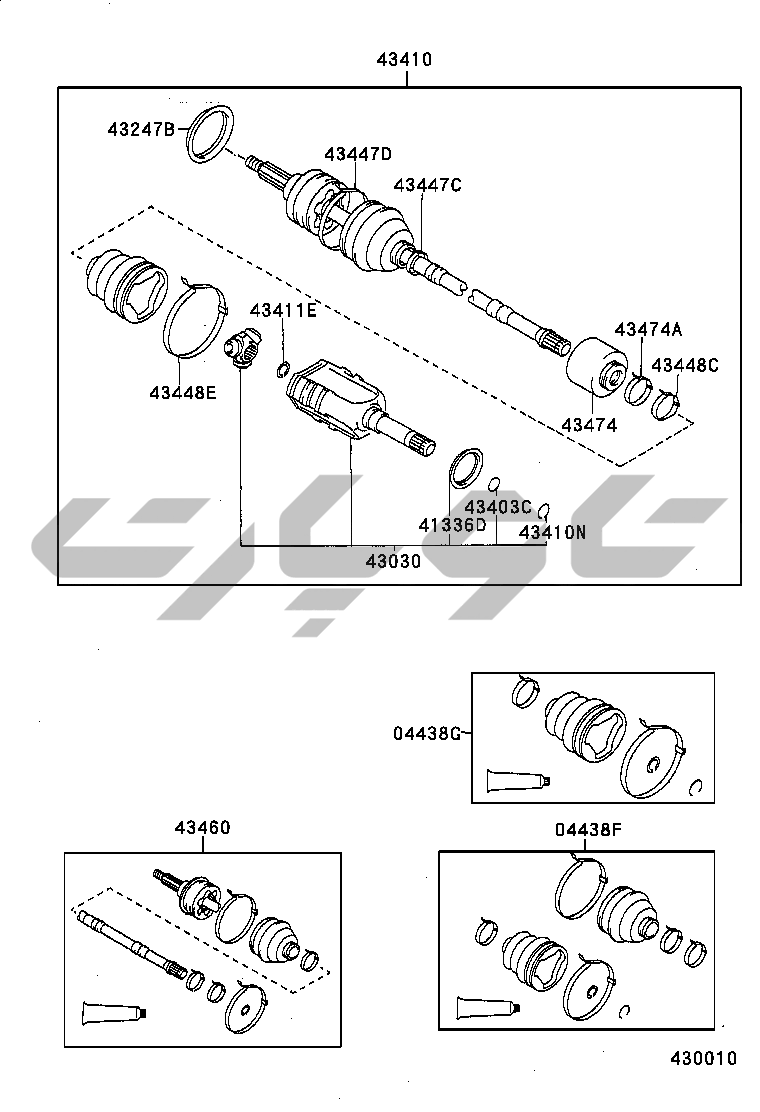 43410
43247B
43447D
43447C
43411E
43474A
43448C
43448E
43474
43403C
41336D
43410N
43030
04438G
43460
04438F
430010