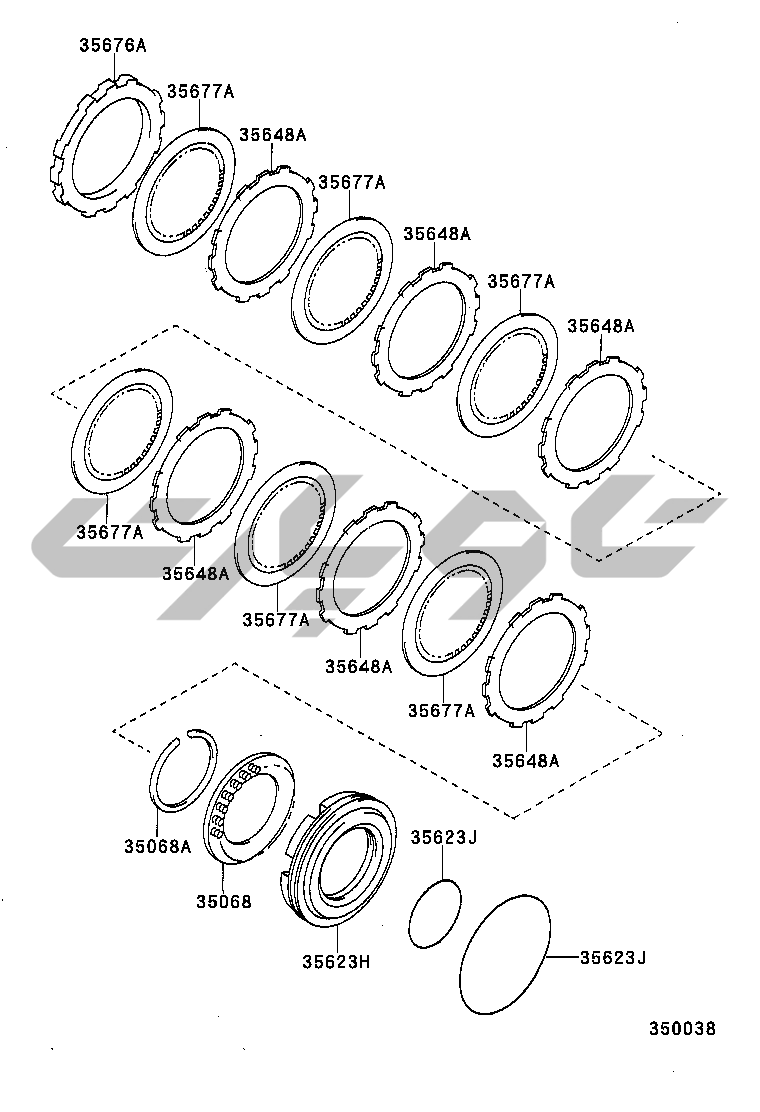 35676A
35677A
35648A
35677A
35648A
35677A
35648A
35677A
35648A
35677A
35648A
35677A
35648A
35068A
35068
35623H
35623J
35623J
350038