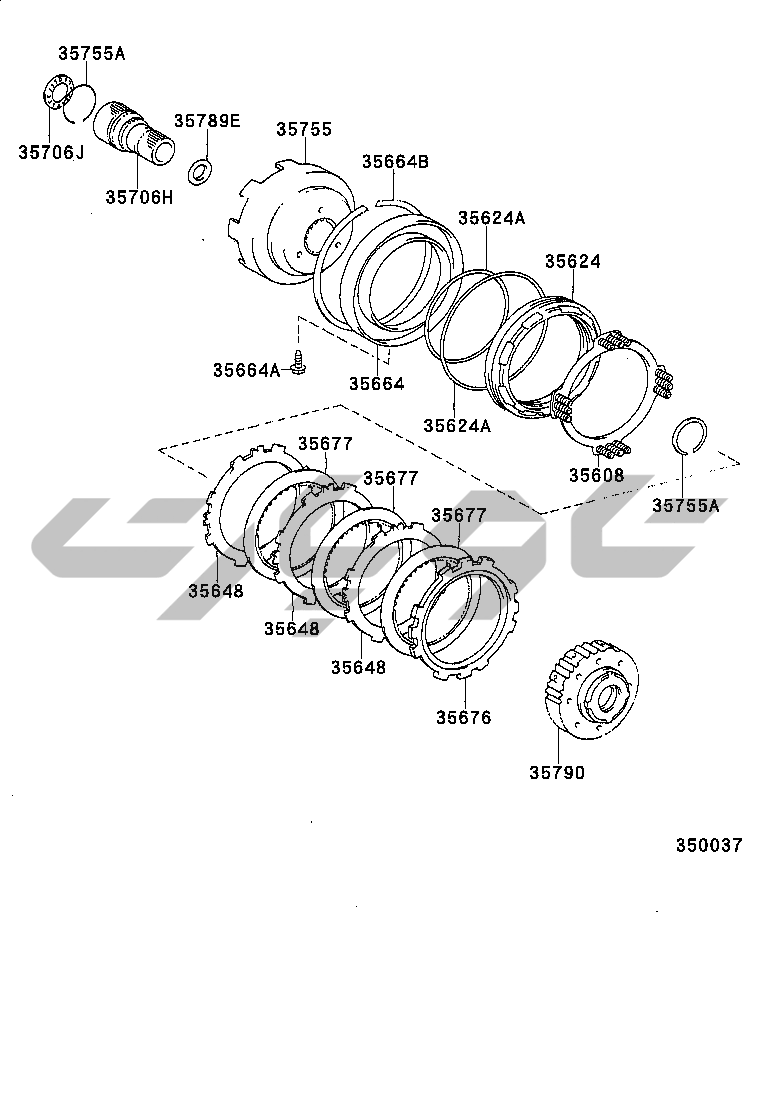 35755A
35706J
35706H
35789E
35755
35664B
35624A
35624
35664A
35664
35624A
35608
35755A
35677
35677
35677
35648
35648
35648
35676
35790
350037