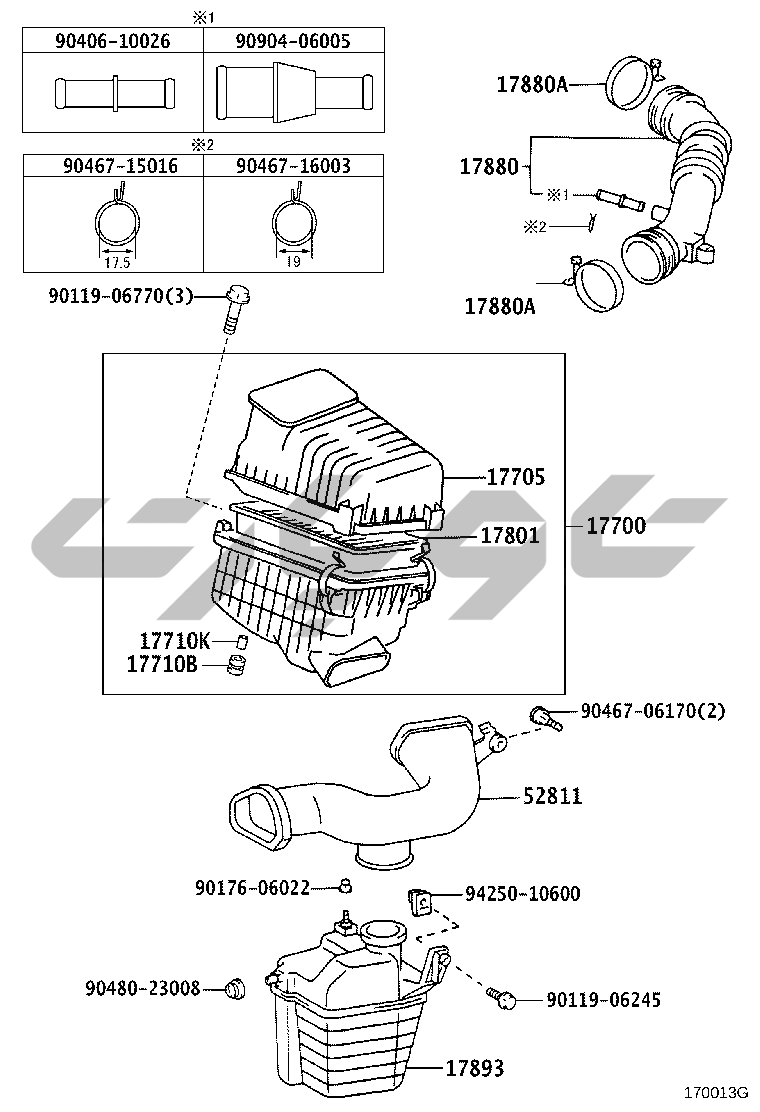 ※1

| 90406-10026 | 90904-06005 |
|---|---|

※2

| 90467-15016 | 90467-16003 |
|---|---|
| 17.5 | 19 |

17880A
17880
※1
※2
17880A
90119-06770(3)
17705
17801
17700
17710K
17710B
90467-06170(2)
52811
90176-06022
94250-10600
90480-23008
90119-06245
17893
170013G