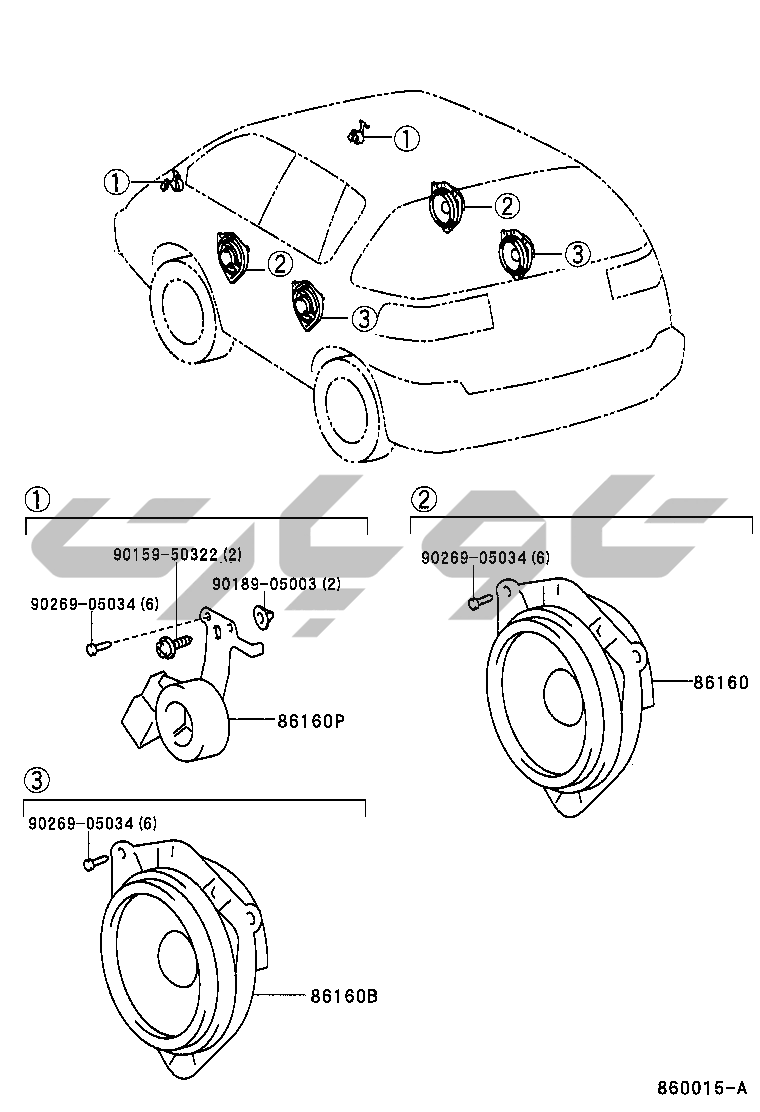 ①
①
②
②
③
③

①
90159-50322 (2)
90189-05003 (2)
90269-05034 (6)
86160P

②
90269-05034 (6)
86160

③
90269-05034 (6)
86160B

860015-A