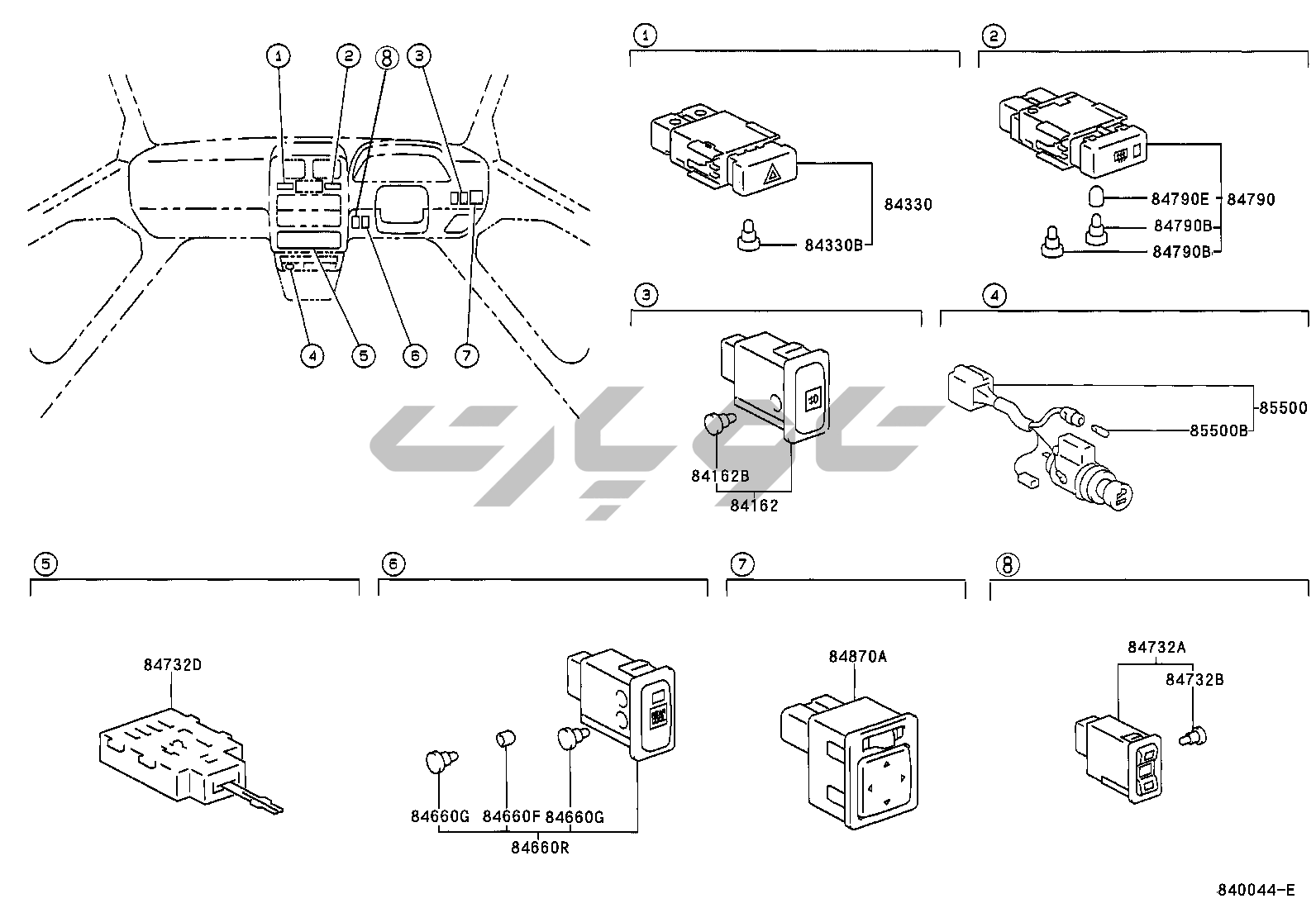 1
2
8
3
4
5
6
7

1
84330
84330B

2
84790E
84790
84790B
84790B

3
84162B
84162

4
85500
85500B

5
84732D

6
84660G
84660F
84660G
84660R

7
84870A

8
84732A
84732B

840044-E