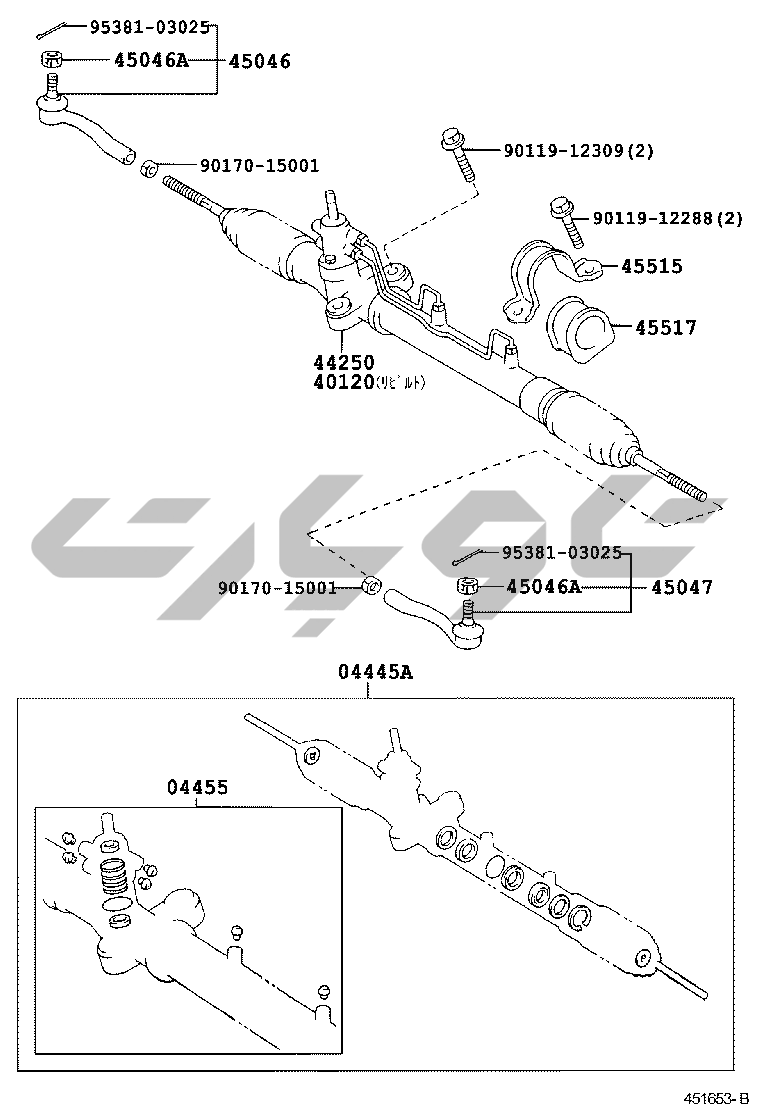 95381-03025
45046A
45046
90170-15001
90119-12309(2)
90119-12288(2)
45515
45517
44250
40120(リビルト)
95381-03025
90170-15001
45046A
45047
04445A
04455
451653-B