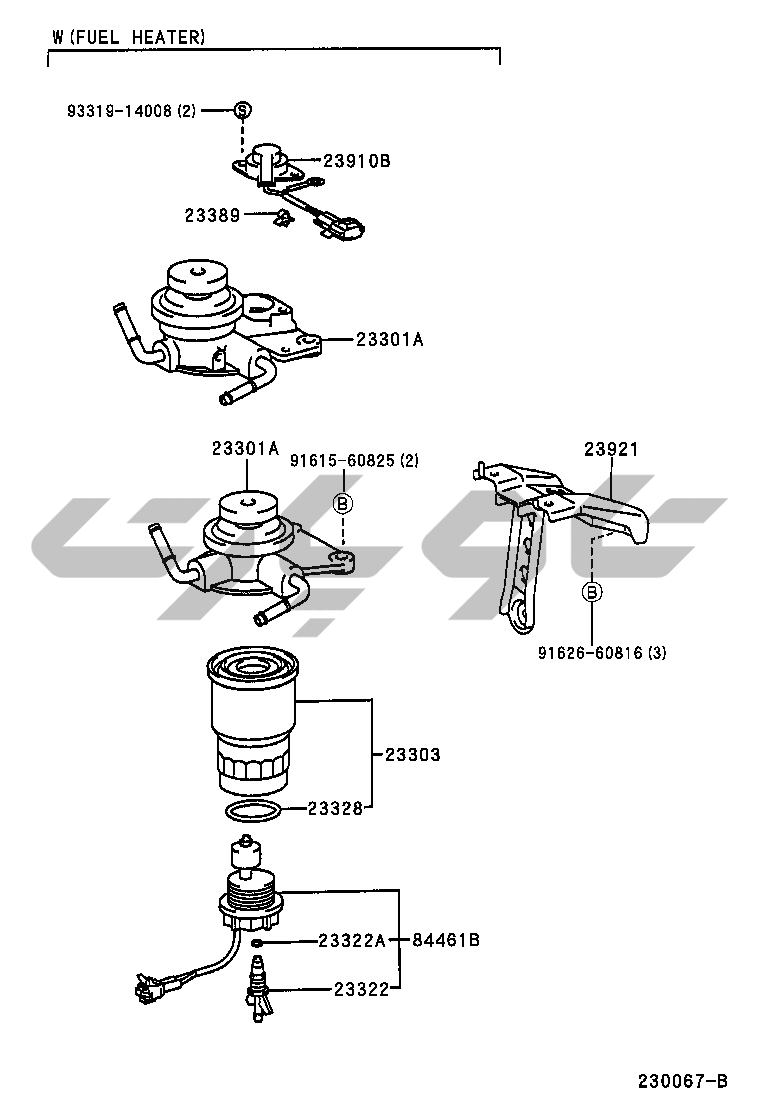 W (FUEL HEATER)

93319-14008 (2)
S
23910B
23389
23301A

23301A
91615-60825 (2)
B
23921
B
91626-60816 (3)

23303
23328

23322A
84461B
23322

230067-B