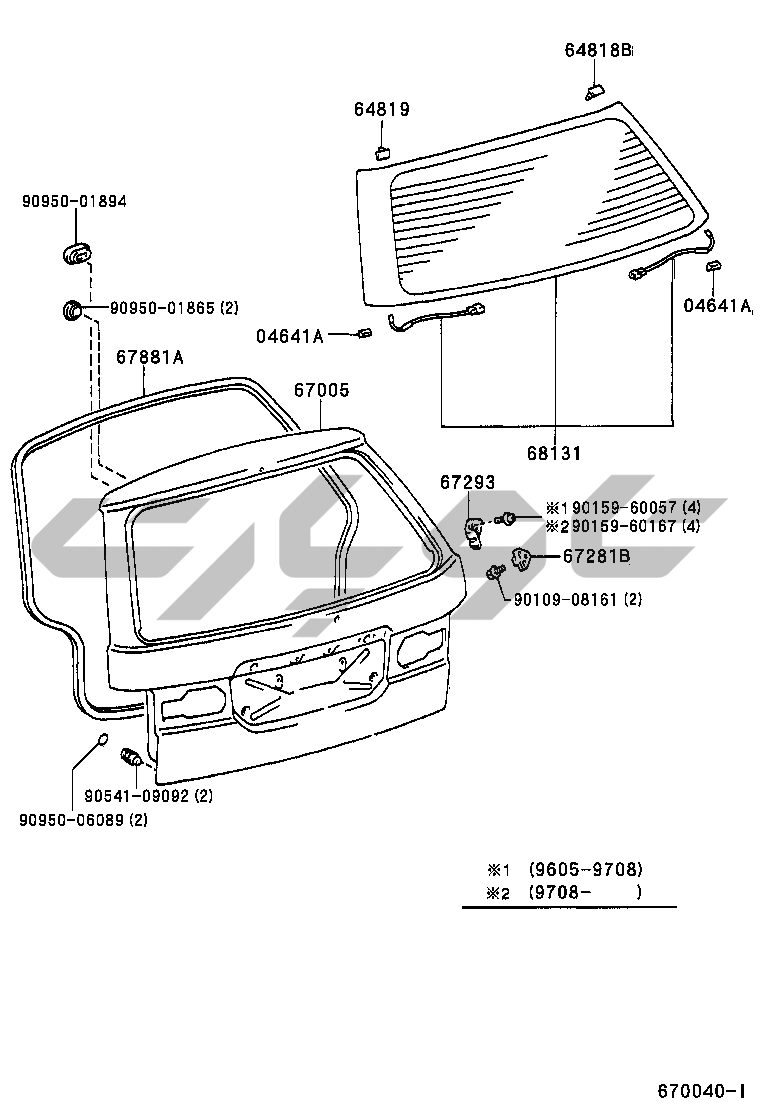 64818B

64819

90950-01894

90950-01865 (2)

04641A

04641A

67881A

67005

68131

67293

※1 90159-60057 (4)
※2 90159-60167 (4)

67281B

90109-08161 (2)

90541-09092 (2)

90950-06089 (2)

※1 (9605-9708)
※2 (9708- )

670040-I