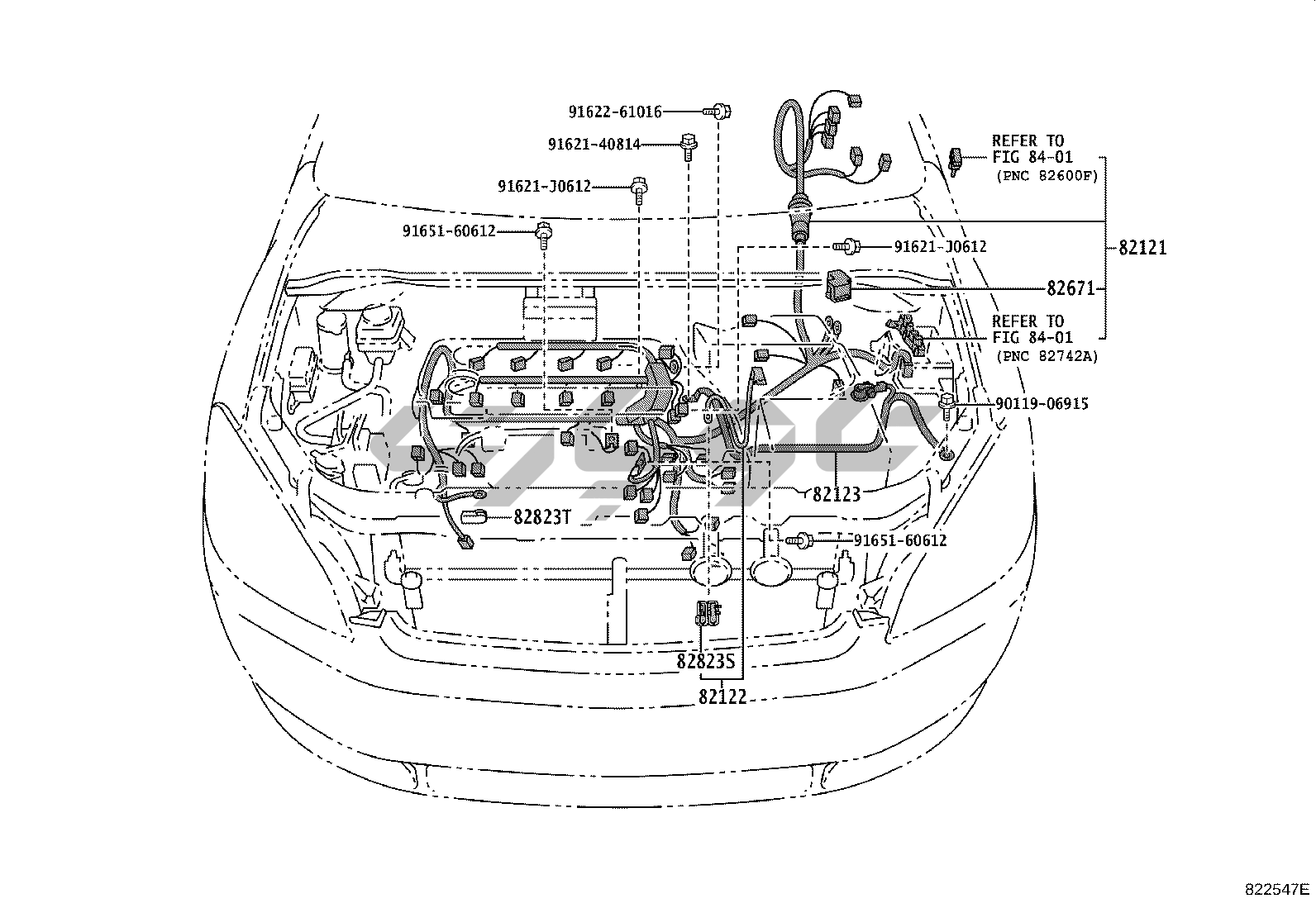 91622-61016
91621-40814
91621-J0612
91651-60612
REFER TO
FIG 84-01
(PNC 82600F)
91621-J0612
82121
82671
REFER TO
FIG 84-01
(PNC 82742A)
90119-06915
82123
82823T
91651-60612
82823S
82122
822547E