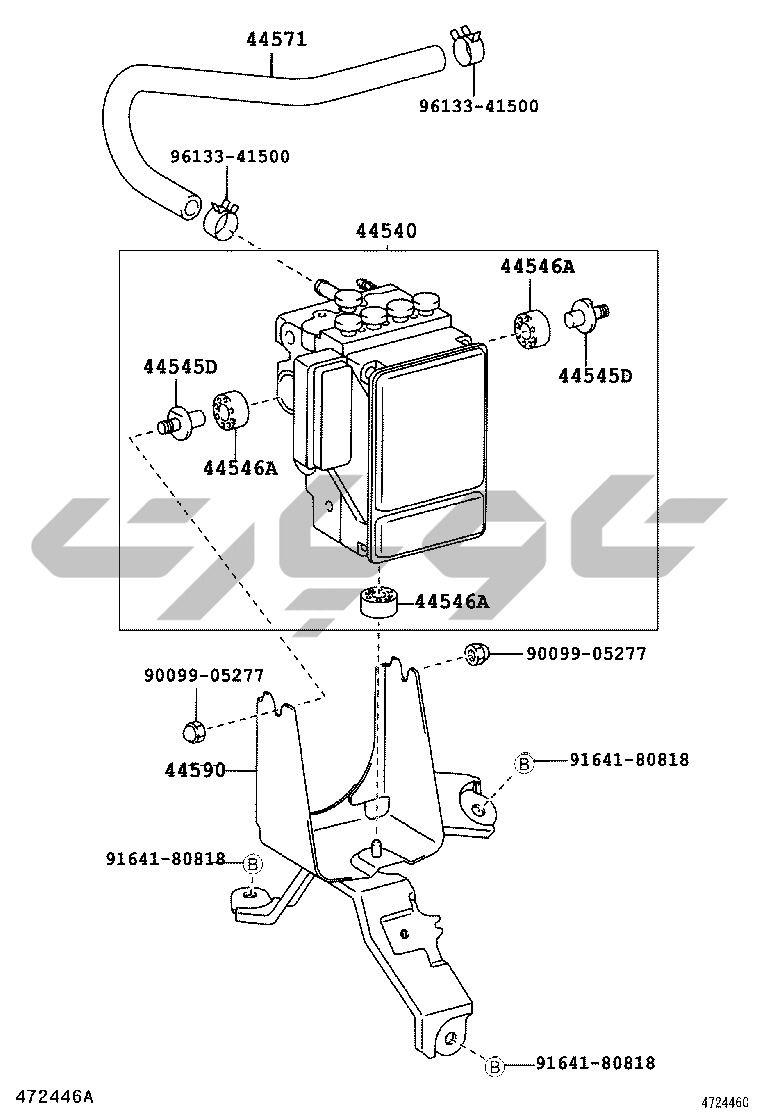 44571
96133-41500
96133-41500
44540
44546A
44545D
44545D
44546A
44546A
90099-05277
90099-05277
44590
B
91641-80818
91641-80818
B
B
91641-80818
472446A
472446G