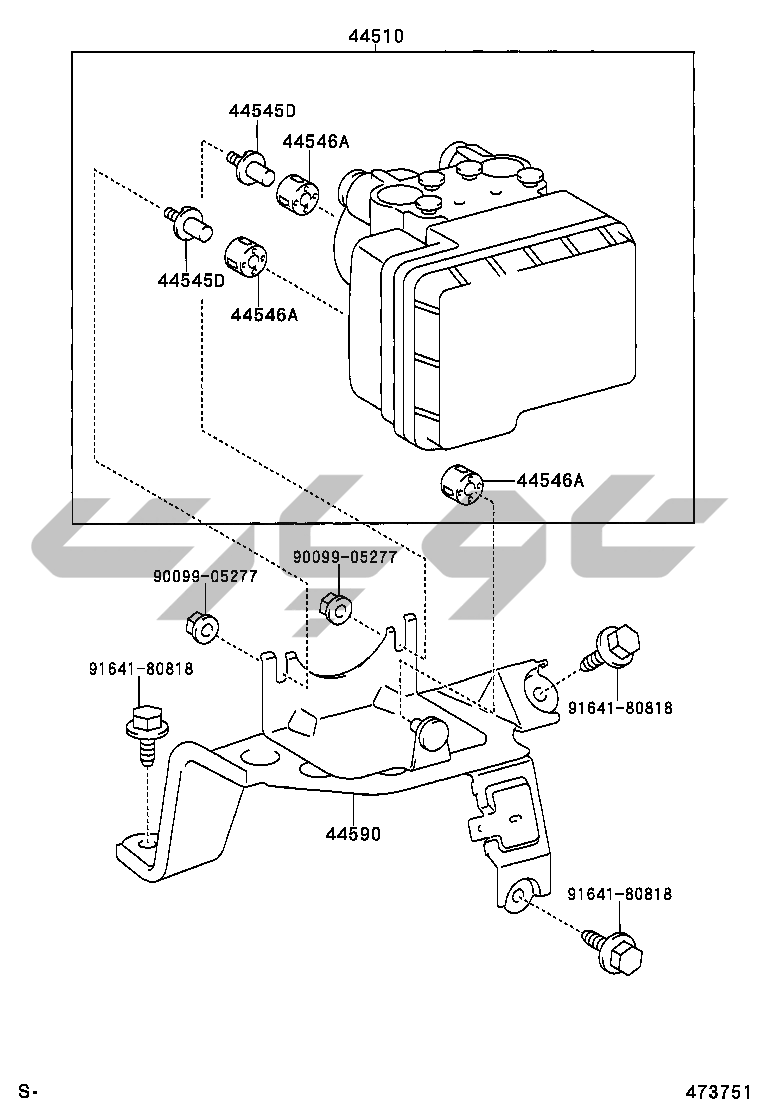 44510
44545D
44546A
44545D
44546A
44546A
90099-05277
90099-05277
91641-80818
91641-80818
44590
91641-80818
S-
473751