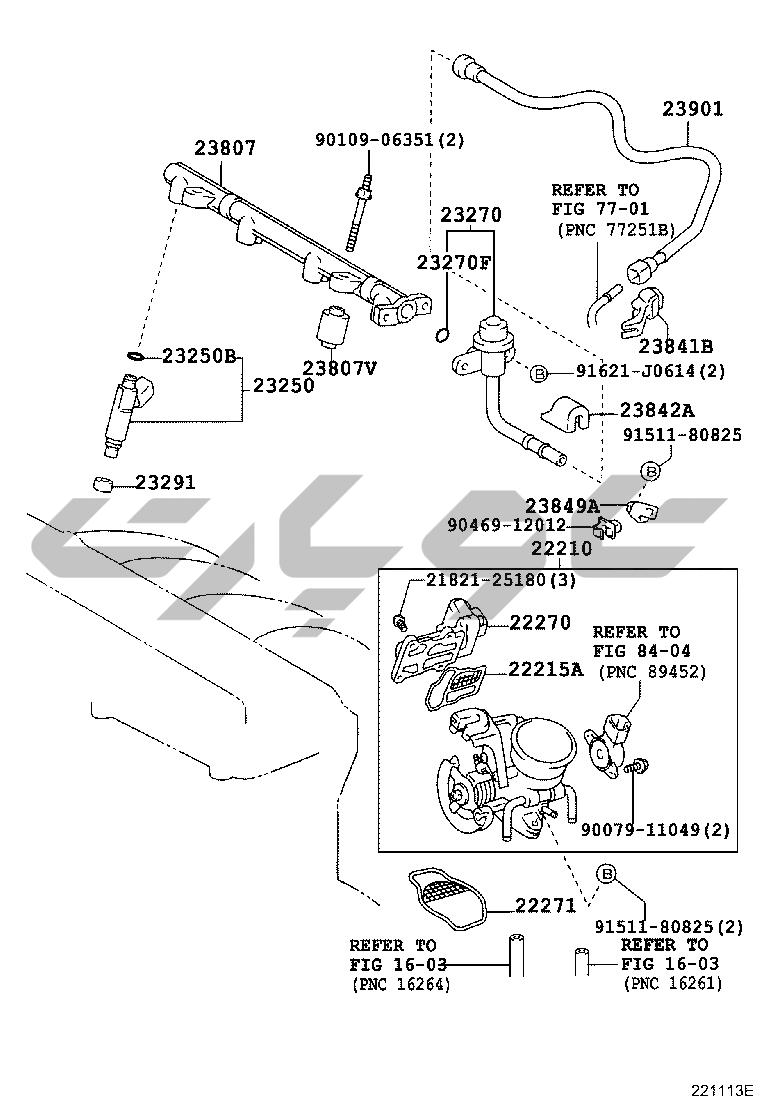 23901
23807
90109-06351(2)
REFER TO
FIG 77-01
(PNC 77251B)
23270
23270F
23841B
23250B
23807V
B 91621-J0614(2)
23250
23842A
91511-80825
B
23291
23849A
90469-12012
22210
21821-25180(3)
22270
REFER TO
FIG 84-04
(PNC 89452)
22215A
90079-11049(2)
B
22271
91511-80825(2)
REFER TO
FIG 16-03
(PNC 16264)
REFER TO
FIG 16-03
(PNC 16261)
221113E