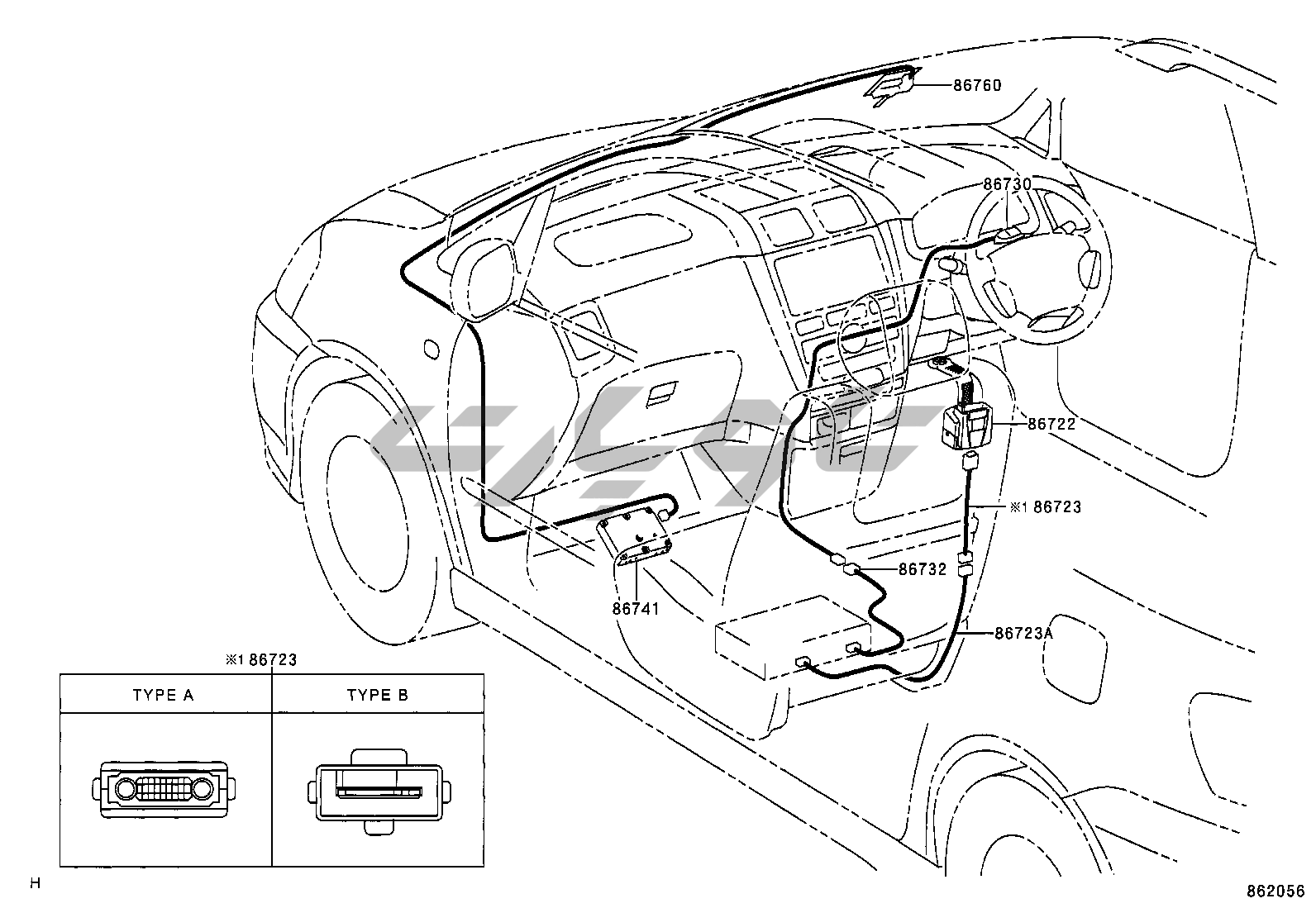 86760

86730

86722

※1 86723

86732

86741

86723A

※1 86723

| TYPE A | TYPE B |
|---|---|
| | |

H

862056