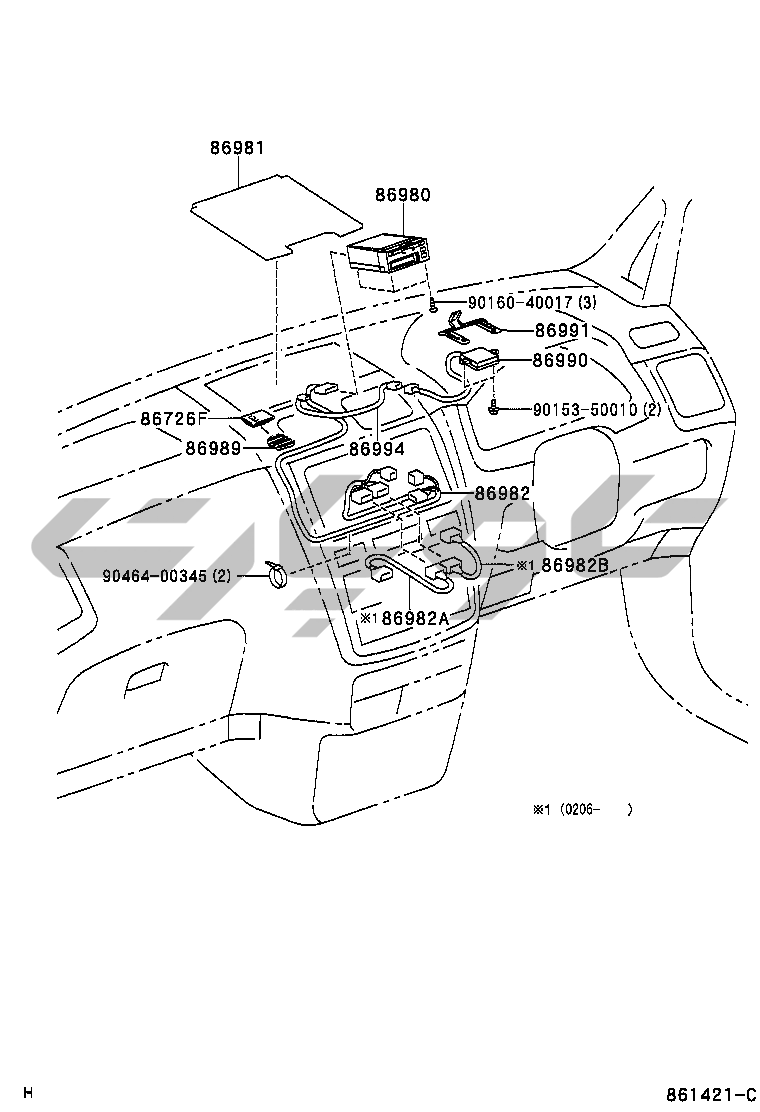 86981

86980

90160-40017 (3)

86991

86990

90153-50010 (2)

86726F

86989

86994

86982

90464-00345 (2)

※1 86982B

※1 86982A

※1 (0206- )

H

861421-C