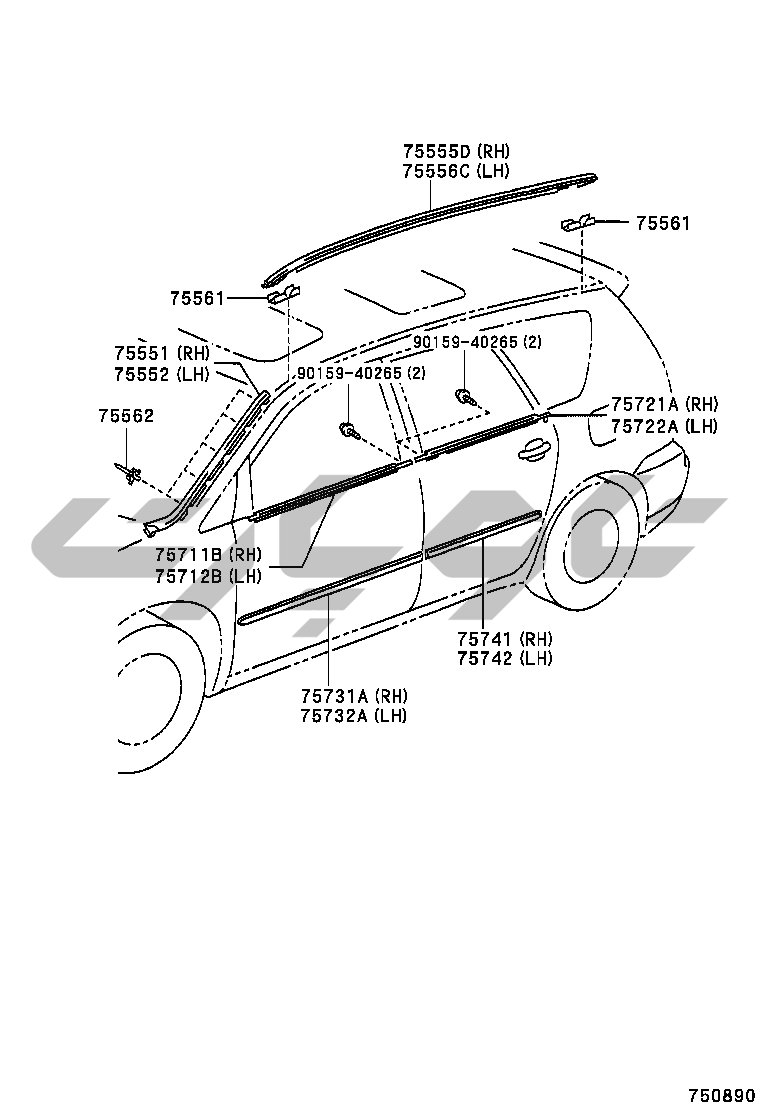 75555D (RH)
75556C (LH)

75561

75561

75551 (RH)
75552 (LH)

90159-40265 (2)

90159-40265 (2)

75562

75721A (RH)
75722A (LH)

75711B (RH)
75712B (LH)

75741 (RH)
75742 (LH)

75731A (RH)
75732A (LH)

750890