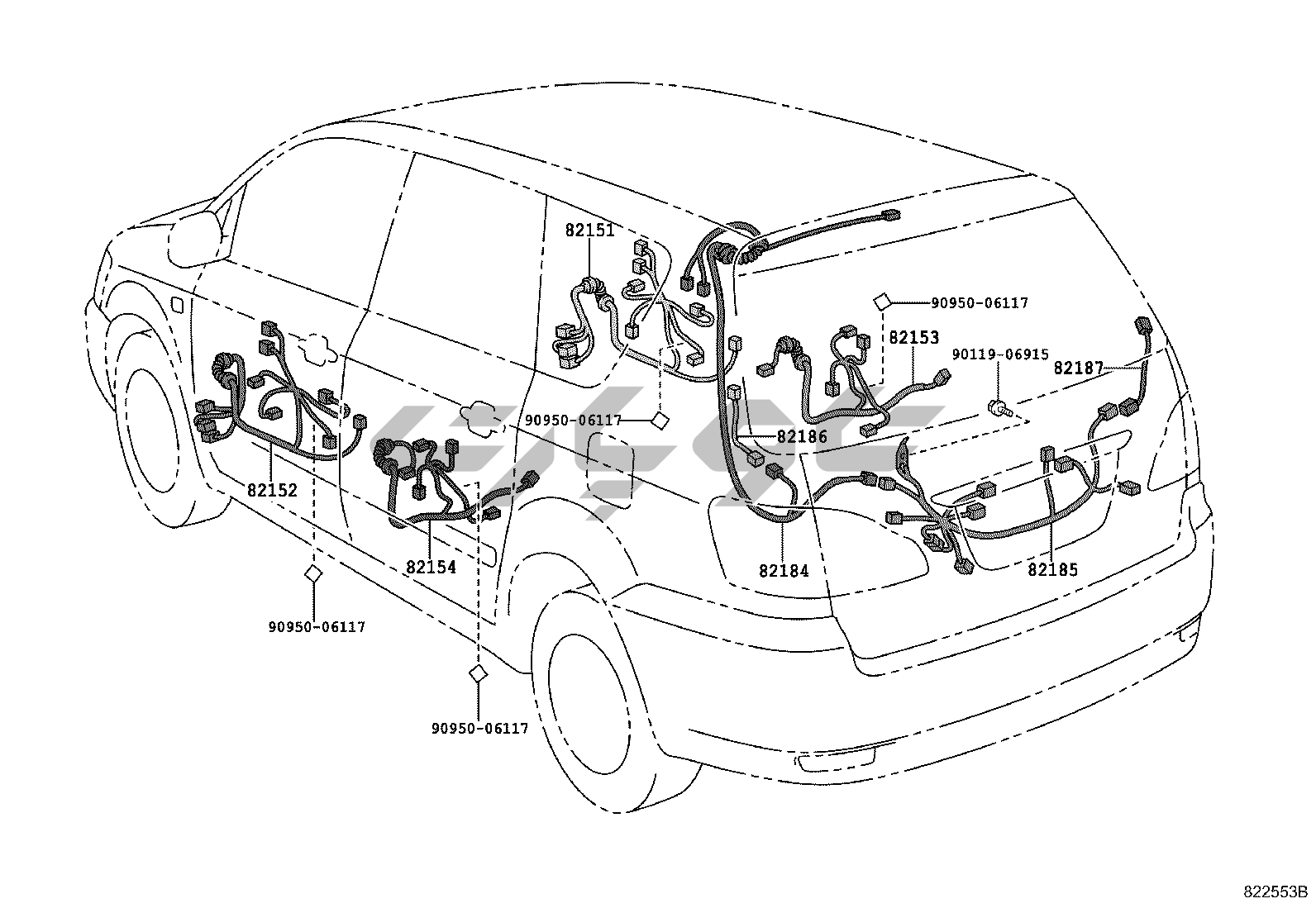 82151
90950-06117
82153
90119-06915
82187
90950-06117
82186
82152
82154
82184
82185
90950-06117
90950-06117
822553B