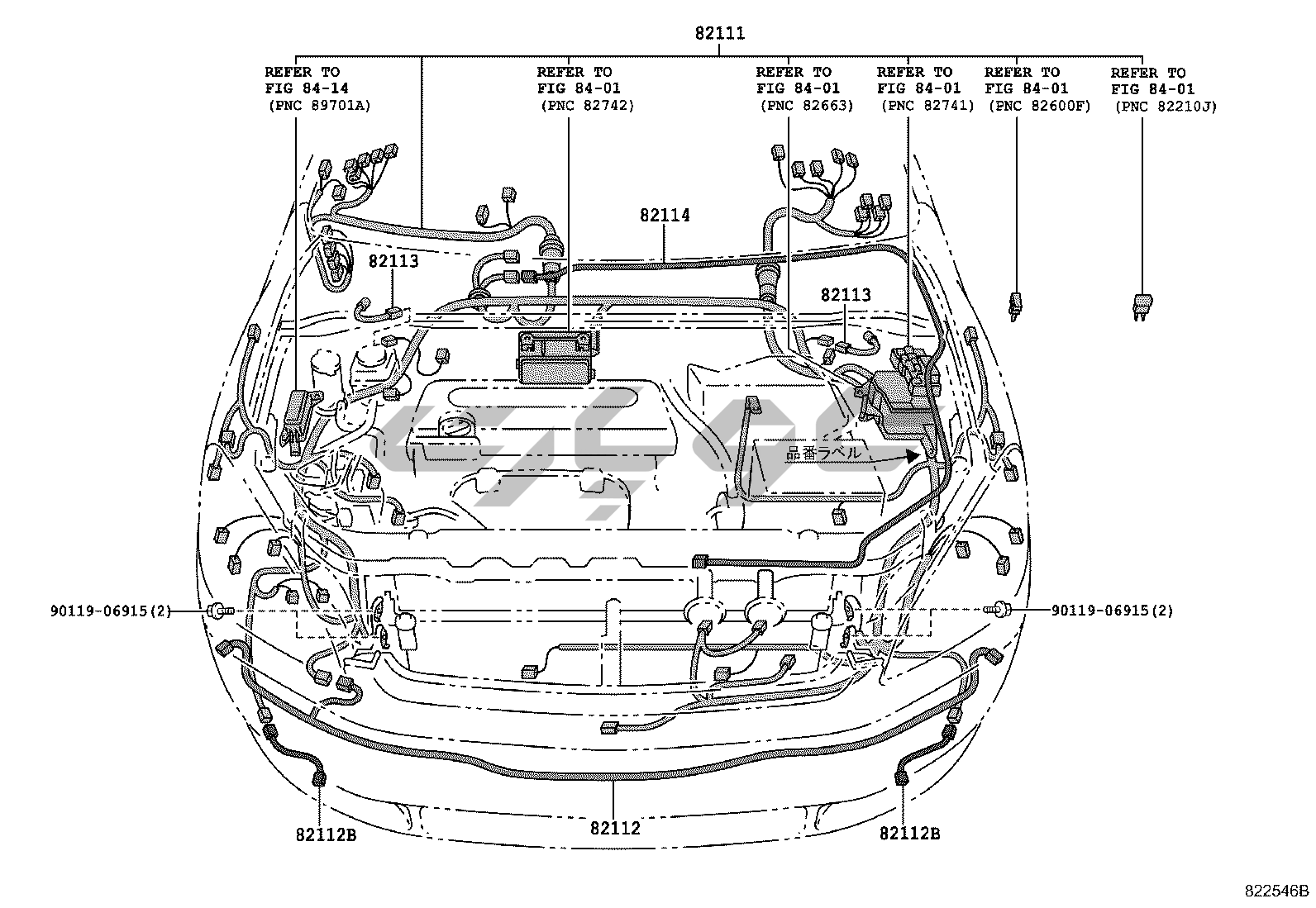 82111

REFER TO FIG 84-14 (PNC 89701A)

REFER TO FIG 84-01 (PNC 82742)

REFER TO FIG 84-01 (PNC 82663)

REFER TO FIG 84-01 (PNC 82741)

REFER TO FIG 84-01 (PNC 82600F)

REFER TO FIG 84-01 (PNC 82210J)

82114

82113

82113

品番ラベル

90119-06915(2)

90119-06915(2)

82112B

82112

82112B

822546B