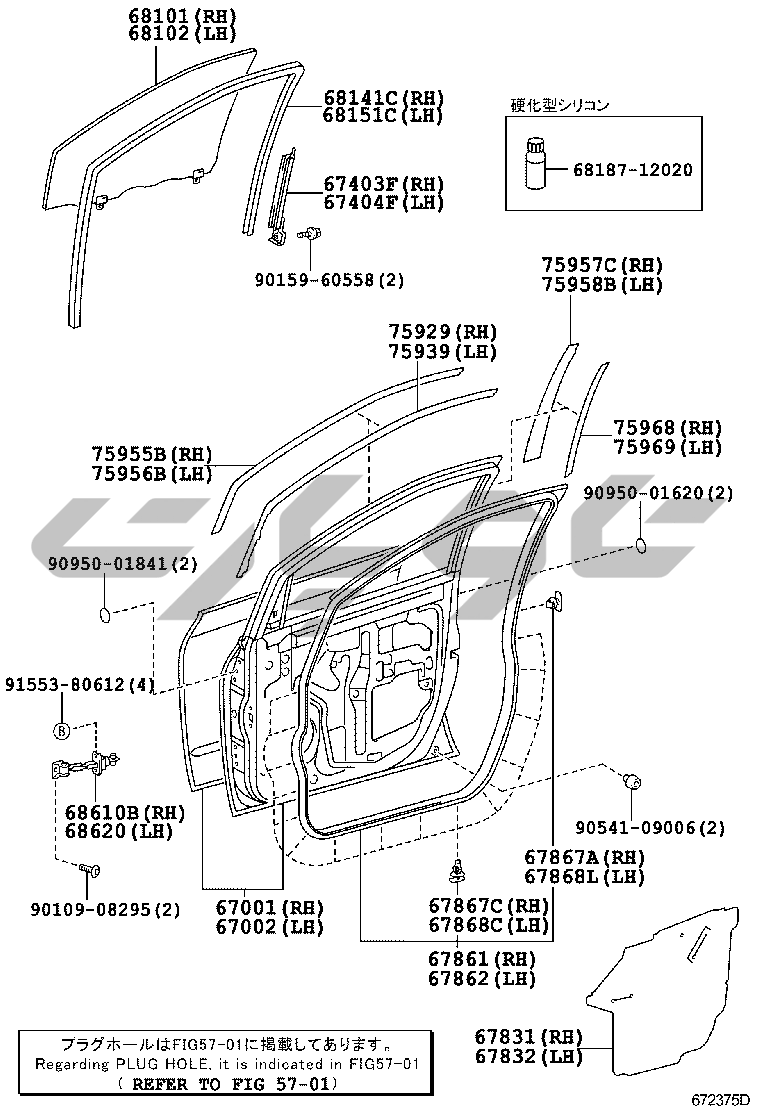 68101(RH)
68102(LH)

68141C(RH)
68151C(LH)

硬化型シリコン

68187-12020

67403F(RH)
67404F(LH)

90159-60558(2)

75957C(RH)
75958B(LH)

75929(RH)
75939(LH)

75968(RH)
75969(LH)

75955B(RH)
75956B(LH)

90950-01620(2)

90950-01841(2)

91553-80612(4)

B

68610B(RH)
68620(LH)

90541-09006(2)

67867A(RH)
67868L(LH)

90109-08295(2)

67001(RH)
67002(LH)

67867C(RH)
67868C(LH)

67861(RH)
67862(LH)

67831(RH)
67832(LH)

プラグホールはFIG57-01に掲載してあります。
Regarding PLUG HOLE, it is indicated in FIG57-01
( REFER TO FIG 57-01)

672375D