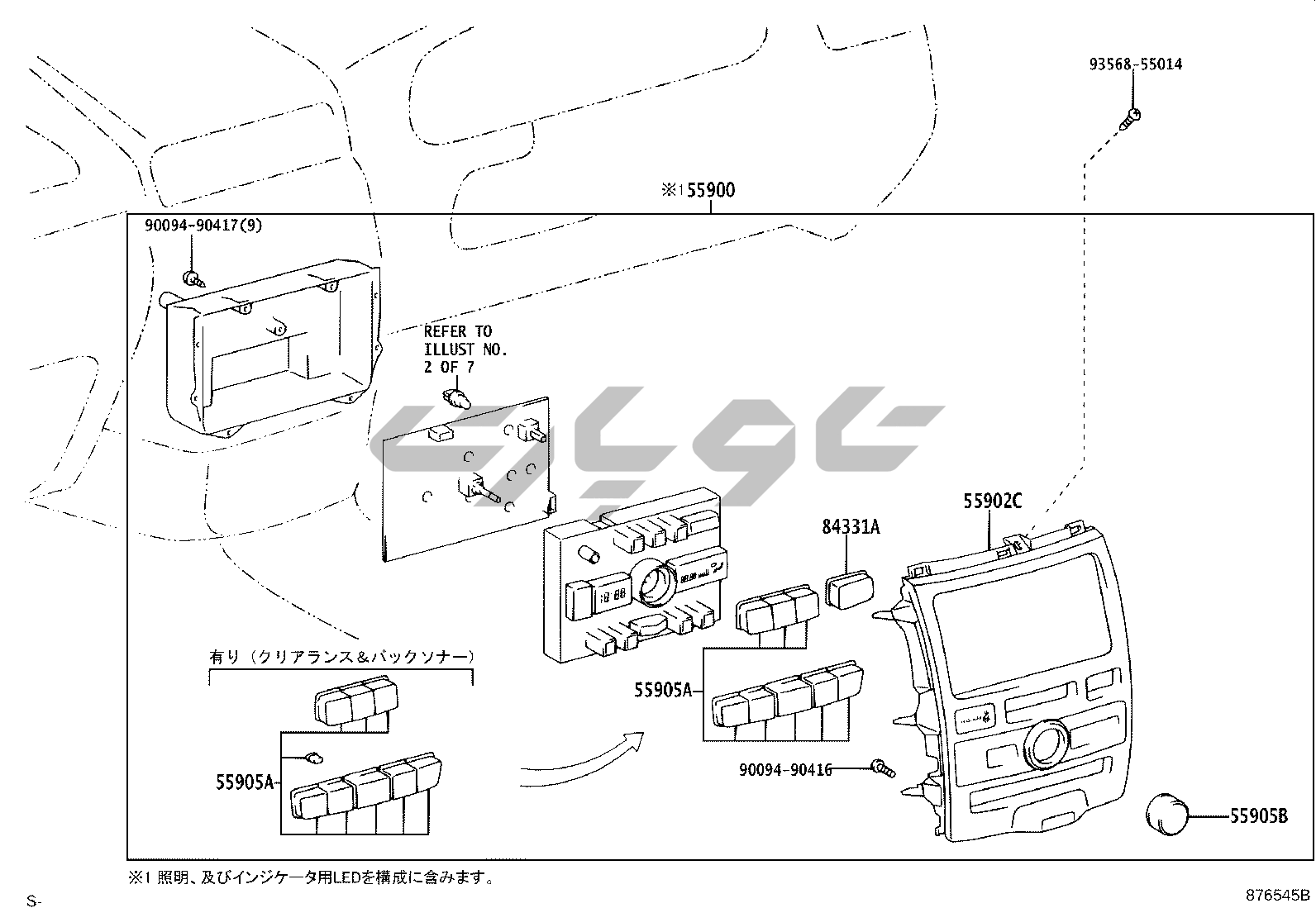 93568-55014

※1 55900

90094-90417(9)

REFER TO
ILLUST NO.
2 OF 7

55902C

84331A

有り（クリアランス＆バックソナー）

55905A

55905A

90094-90416

55905B

※1 照明、及びインジケータ用LEDを構成に含みます。

S-

876545B