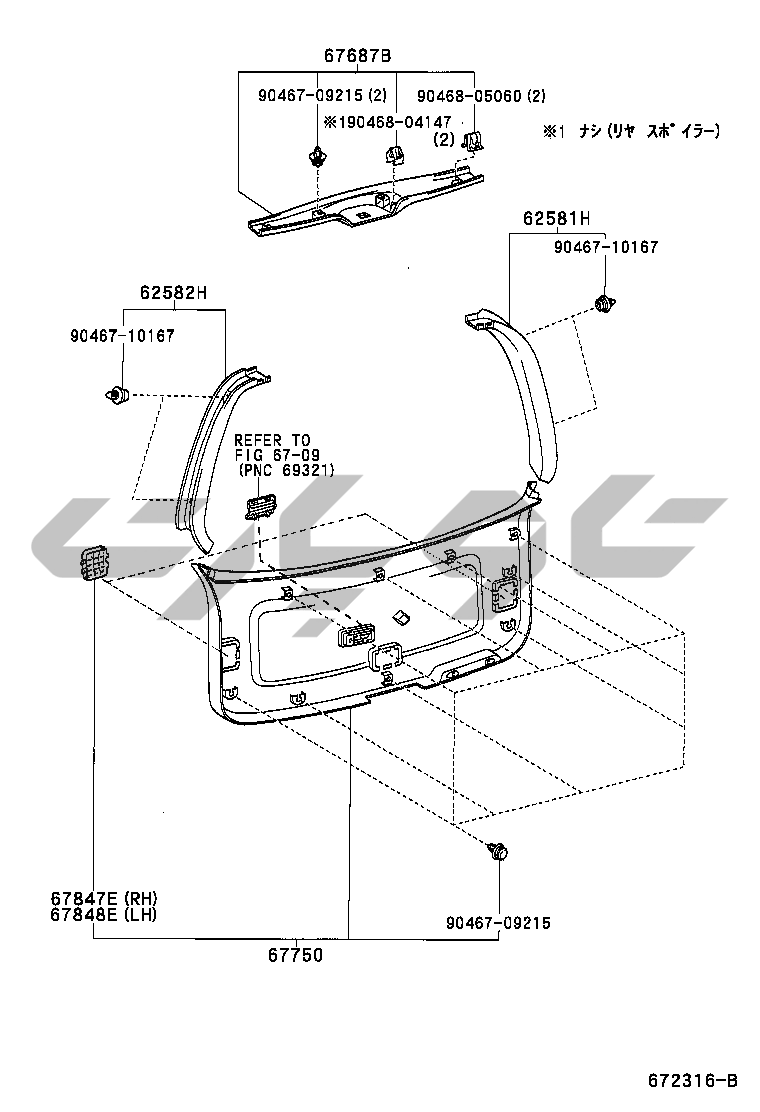 67687B
90467-09215 (2)
90468-05060 (2)
※190468-04147
(2)
※1 ナシ (リヤ スポイラー)
62581H
90467-10167
62582H
90467-10167
REFER TO
FIG 67-09
(PNC 69321)
67847E (RH)
67848E (LH)
90467-09215
67750
672316-B