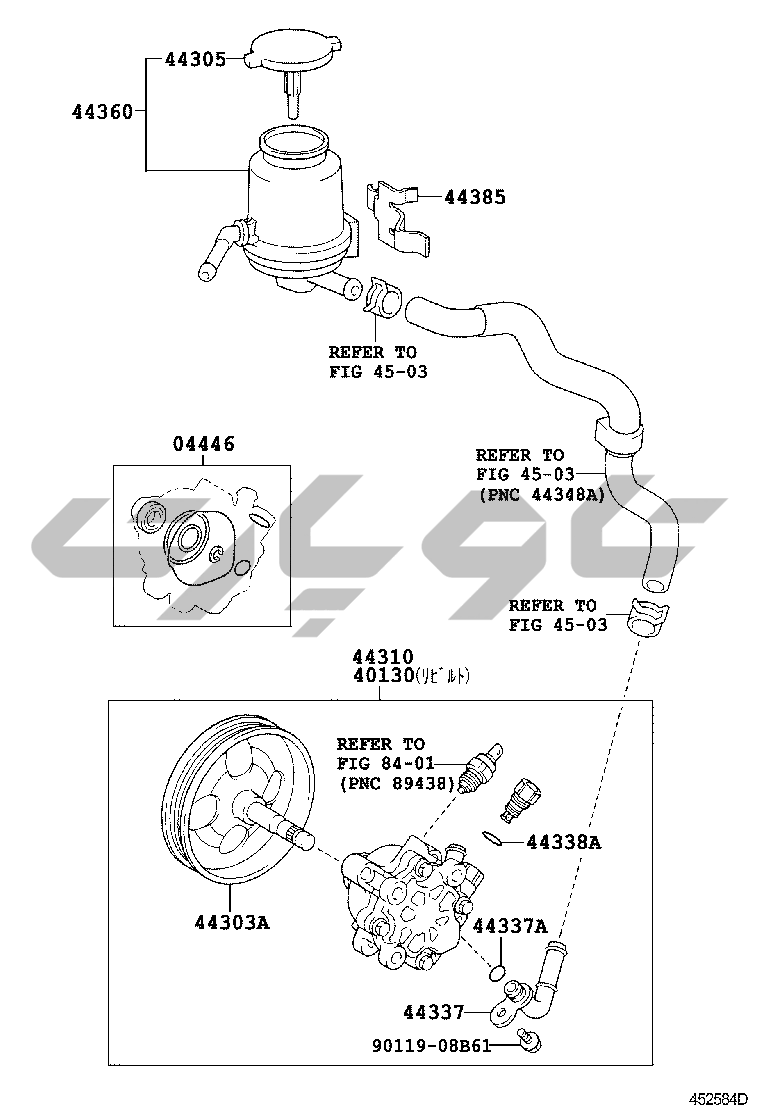 44305
44360
44385
REFER TO
FIG 45-03
04446
REFER TO
FIG 45-03
(PNC 44348A)
REFER TO
FIG 45-03
44310
40130(リビルト)
REFER TO
FIG 84-01
(PNC 89438)
44338A
44303A
44337A
44337
90119-08B61
452584D