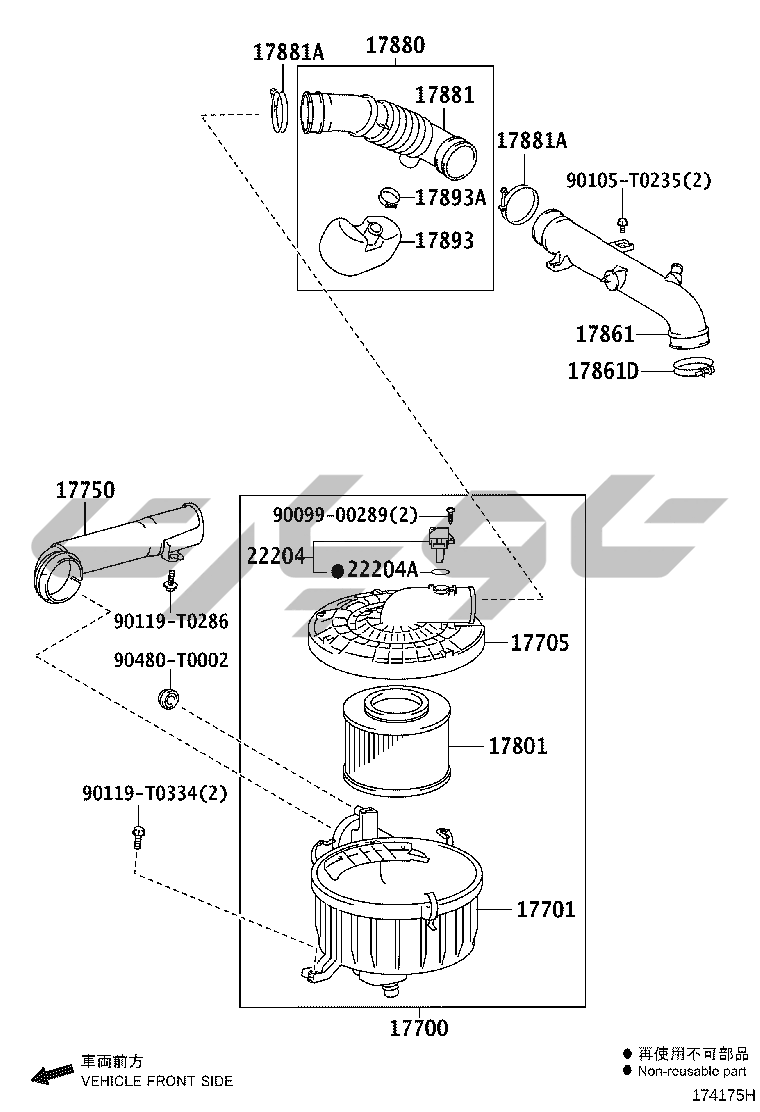 17881A
17880
17881
17881A
90105-T0235(2)
17893A
17893
17861
17861D
17750
90099-00289(2)
22204
22204A
90119-T0286
17705
90480-T0002
17801
90119-T0334(2)
17701
17700
車両前方
VEHICLE FRONT SIDE
● 再使用不可部品
● Non-reusable part
174175H