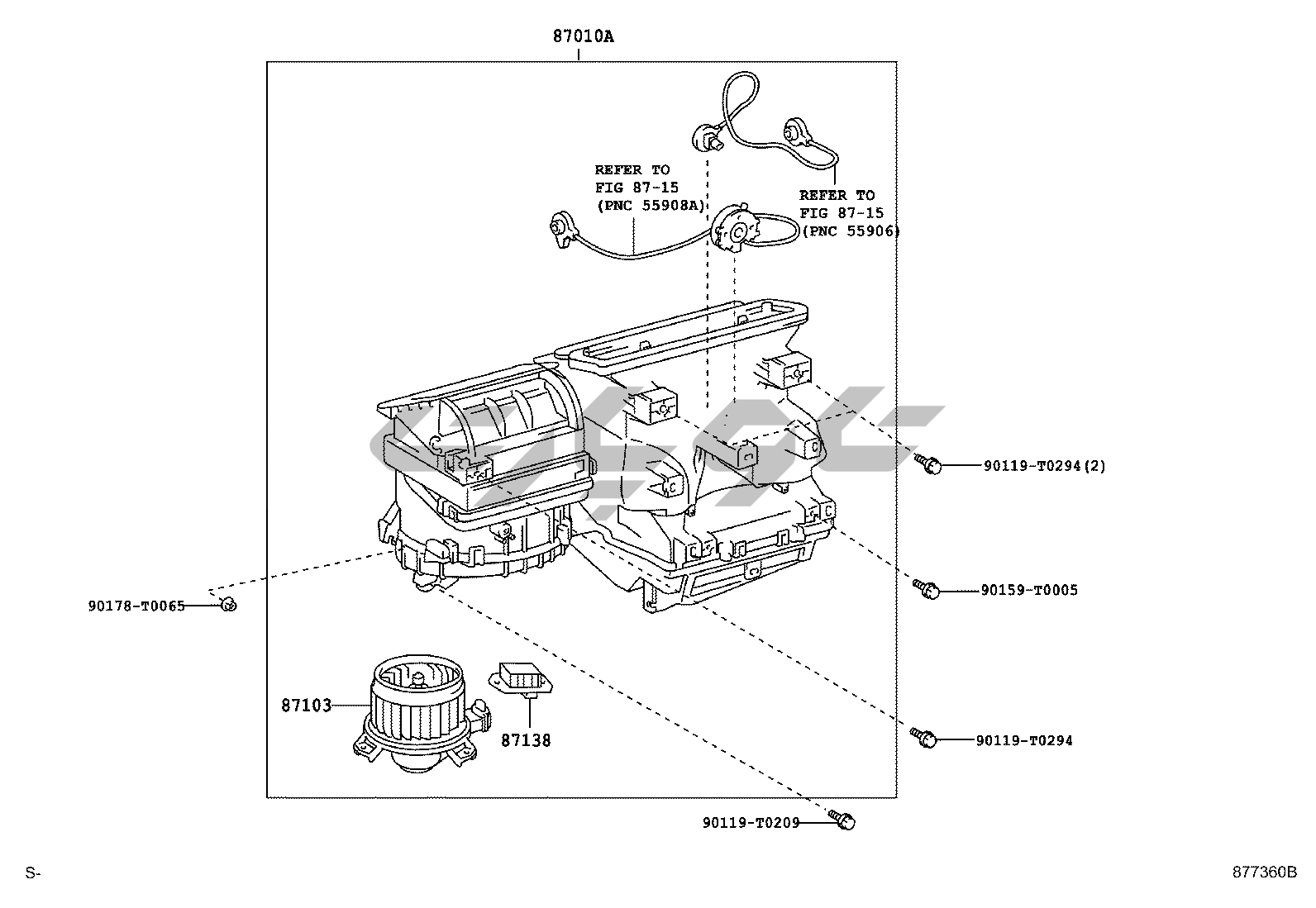 87010A

REFER TO
FIG 87-15
(PNC 55908A)

REFER TO
FIG 87-15
(PNC 55906)

90119-T0294(2)

90159-T0005

90178-T0065

87103

87138

90119-T0294

90119-T0209

S-

877360B