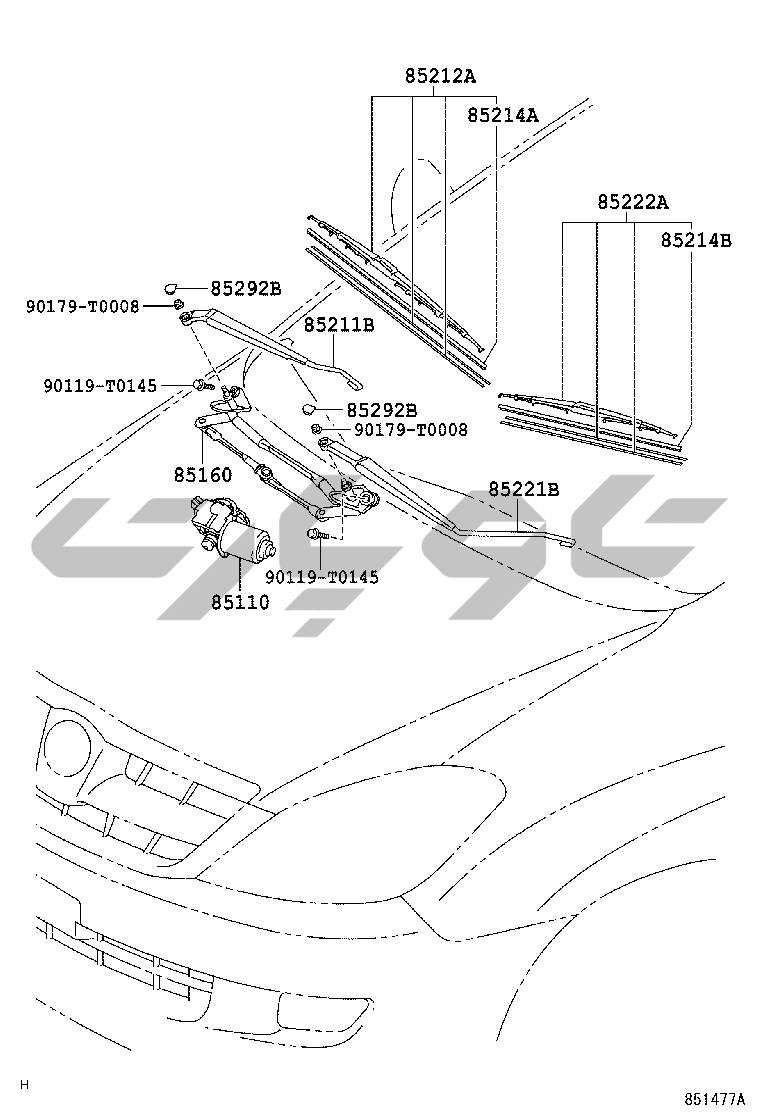 85212A
85214A
85222A
85214B
85292B
90179-T0008
85211B
90119-T0145
85292B
90179-T0008
85160
85221B
90119-T0145
85110
H
851477A