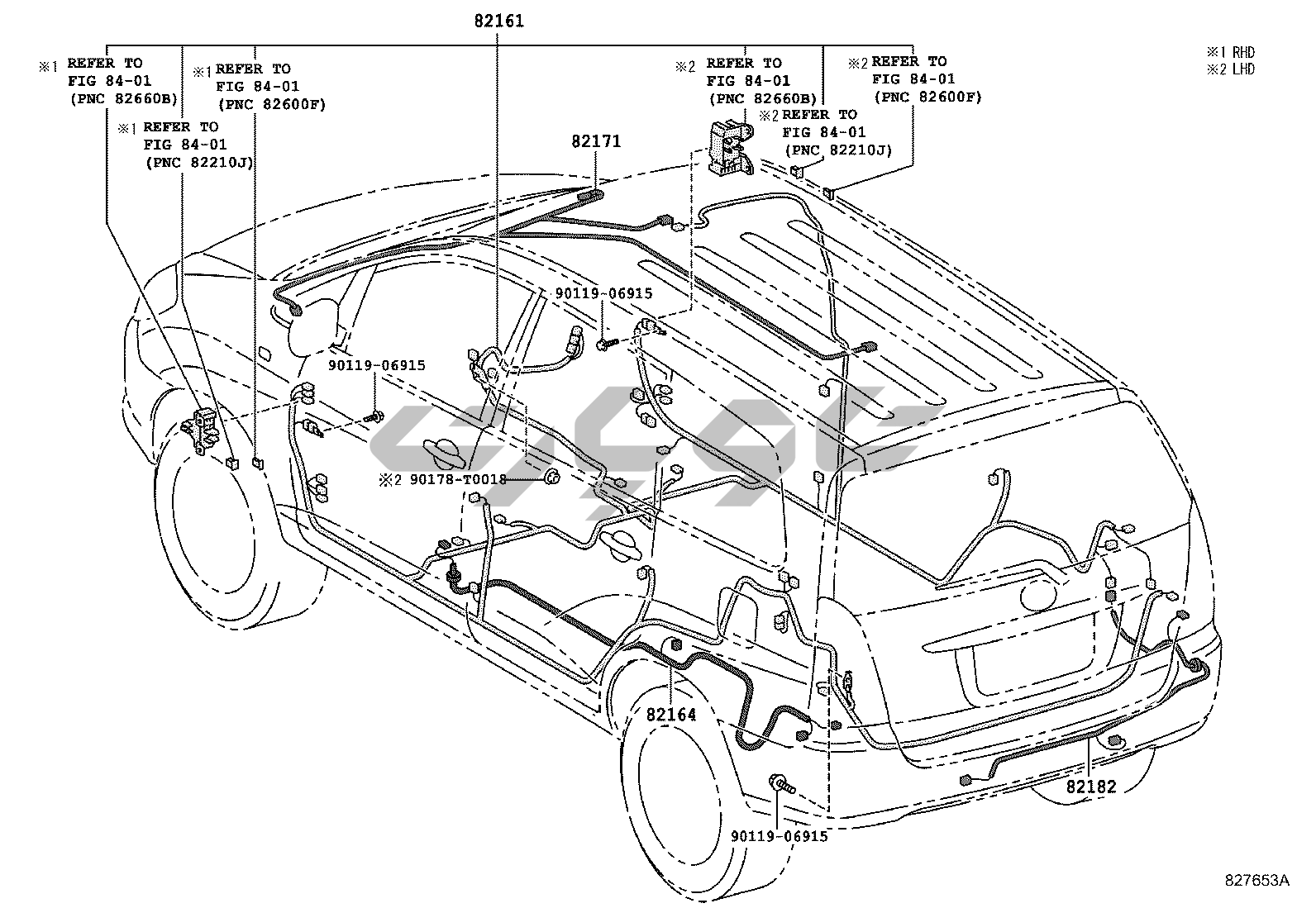 82161

※1 REFER TO
FIG 84-01
(PNC 82660B)

※1 REFER TO
FIG 84-01
(PNC 82600F)

※1 REFER TO
FIG 84-01
(PNC 82210J)

※2 REFER TO
FIG 84-01
(PNC 82660B)

※2 REFER TO
FIG 84-01
(PNC 82600F)

※2 REFER TO
FIG 84-01
(PNC 82210J)

※1 RHD
※2 LHD

82171

90119-06915

90119-06915

※2 90178-T0018

82164

82182

90119-06915

827653A